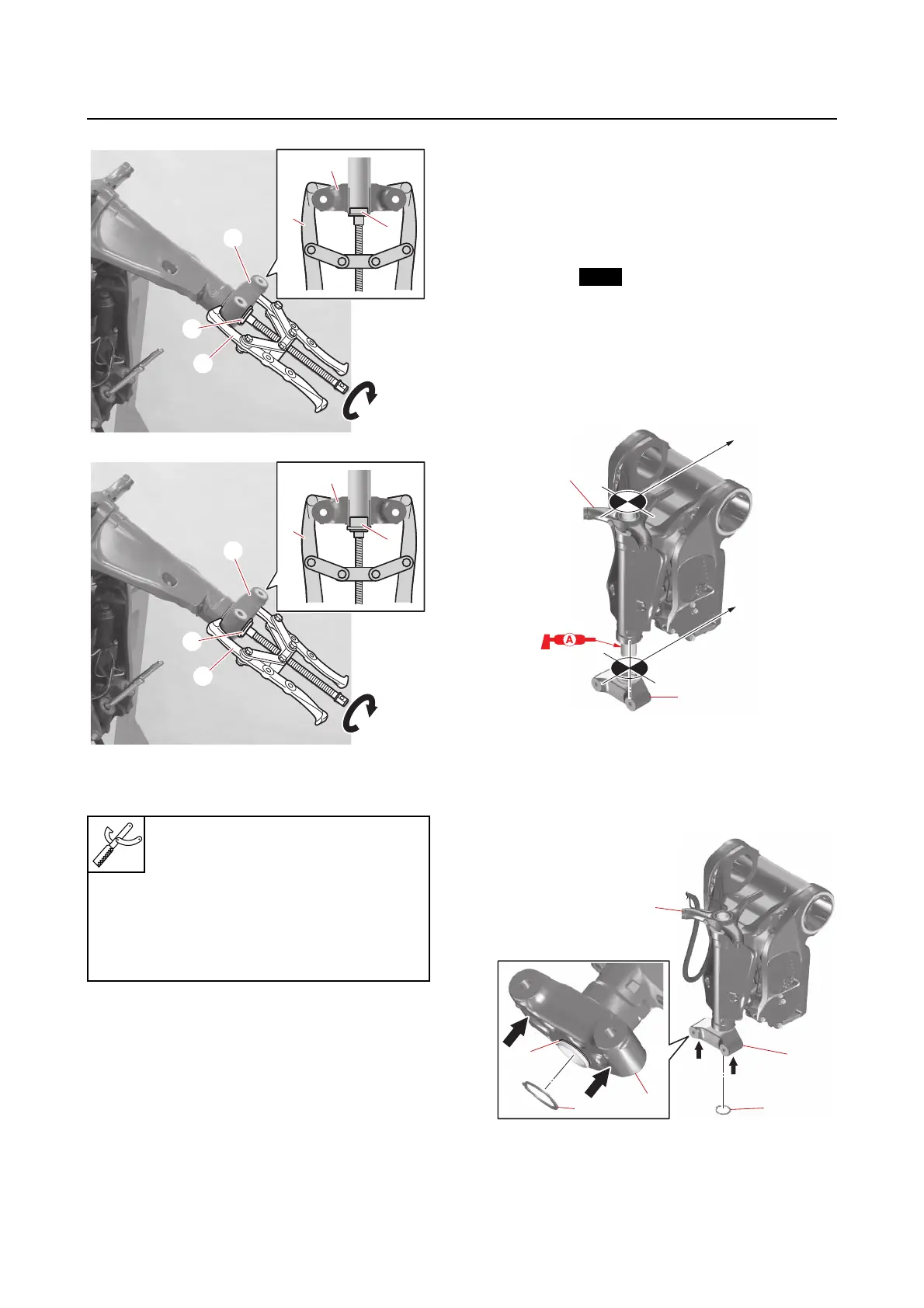 A