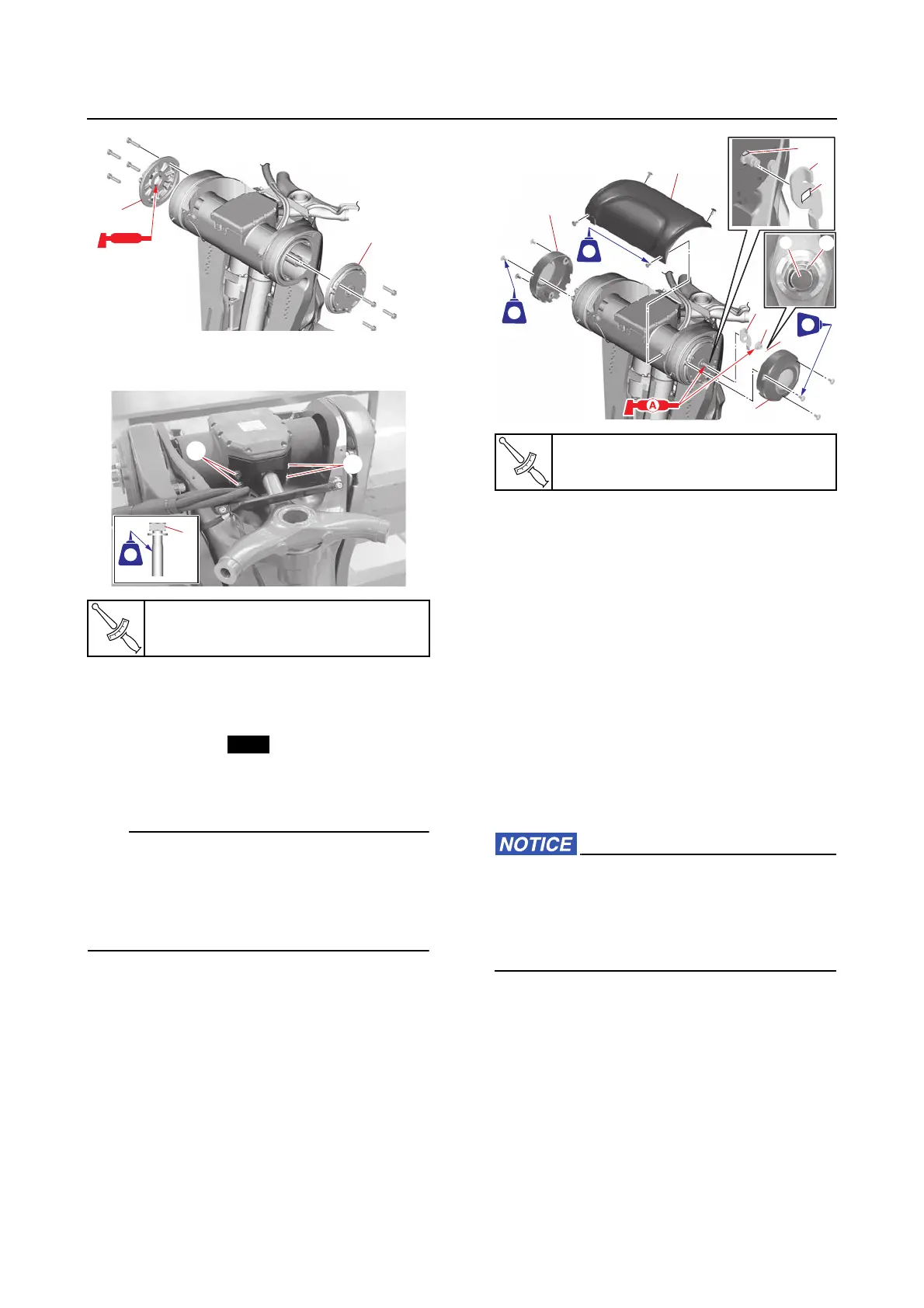 A

NOTICE