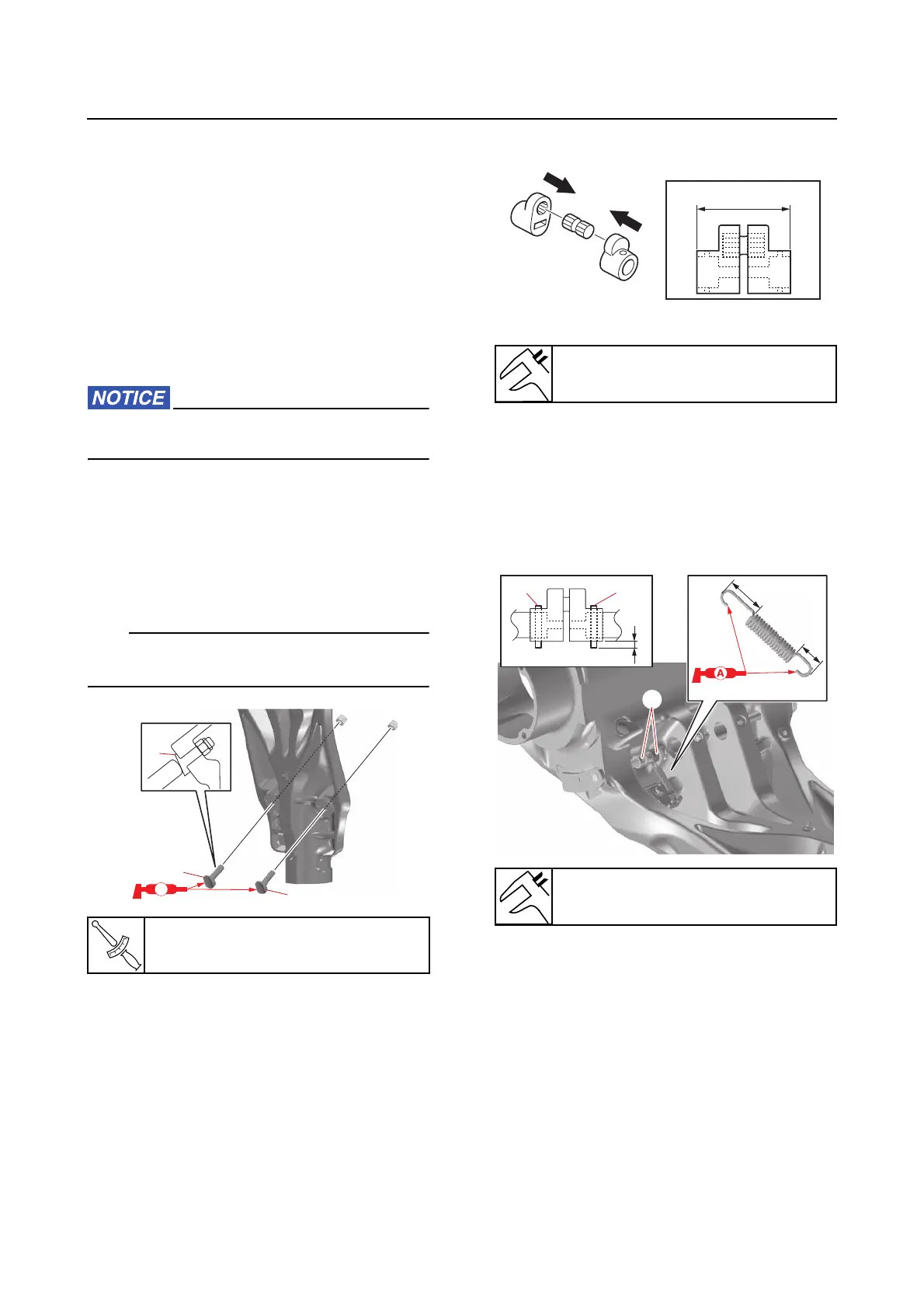 NOTICE

A