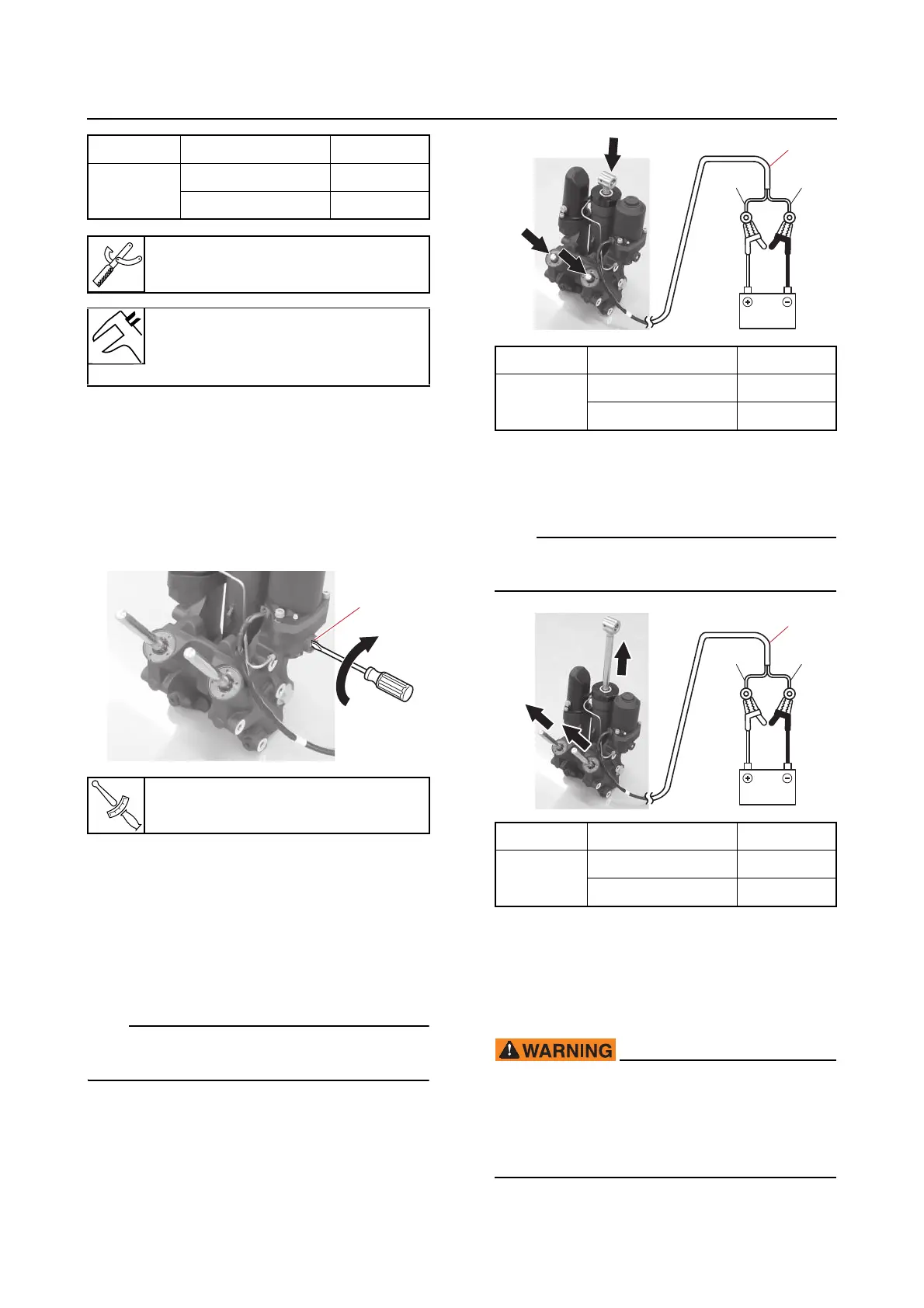 WARNING