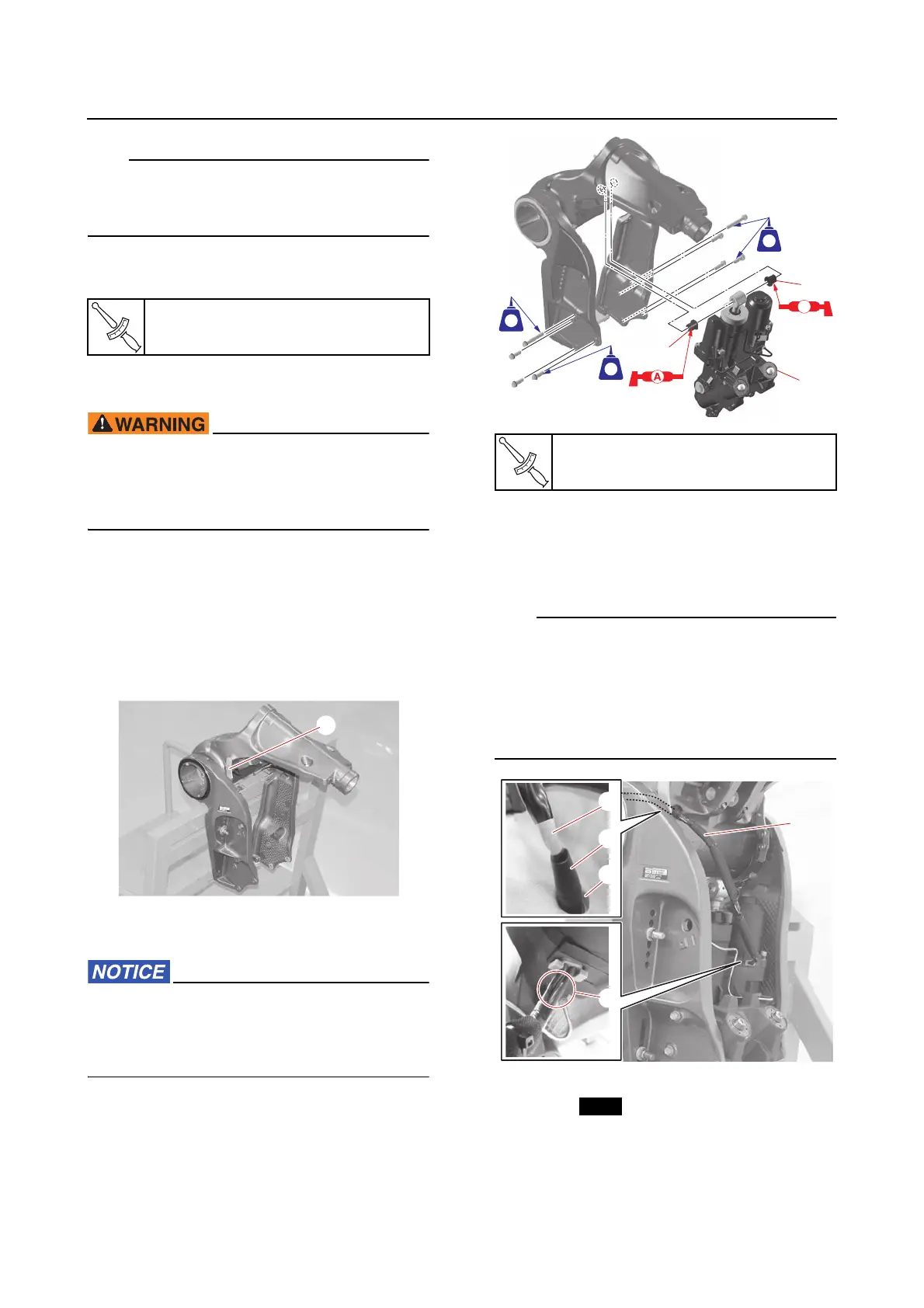 WARNING

A

NOTICE