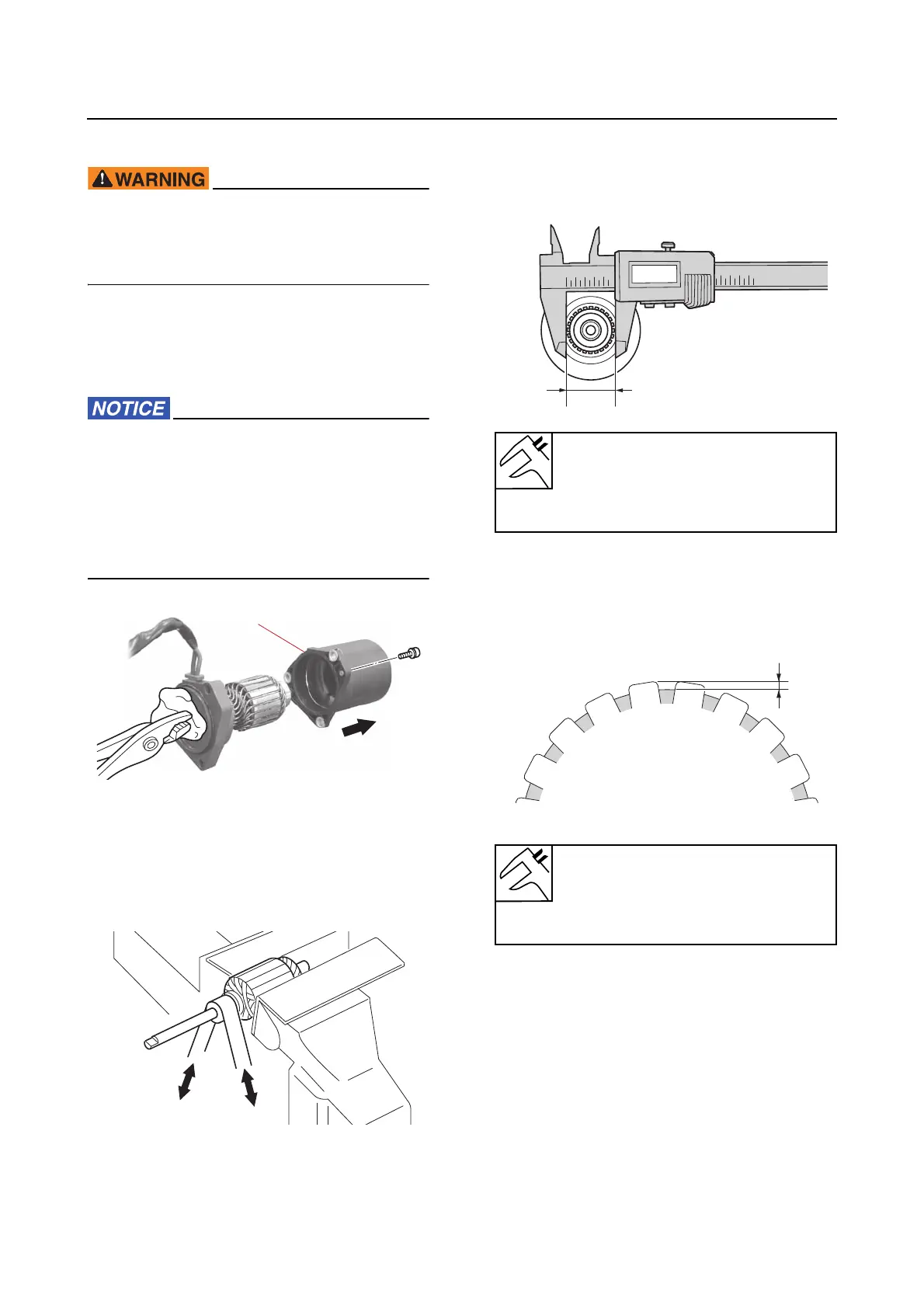 WARNING

NOTICE