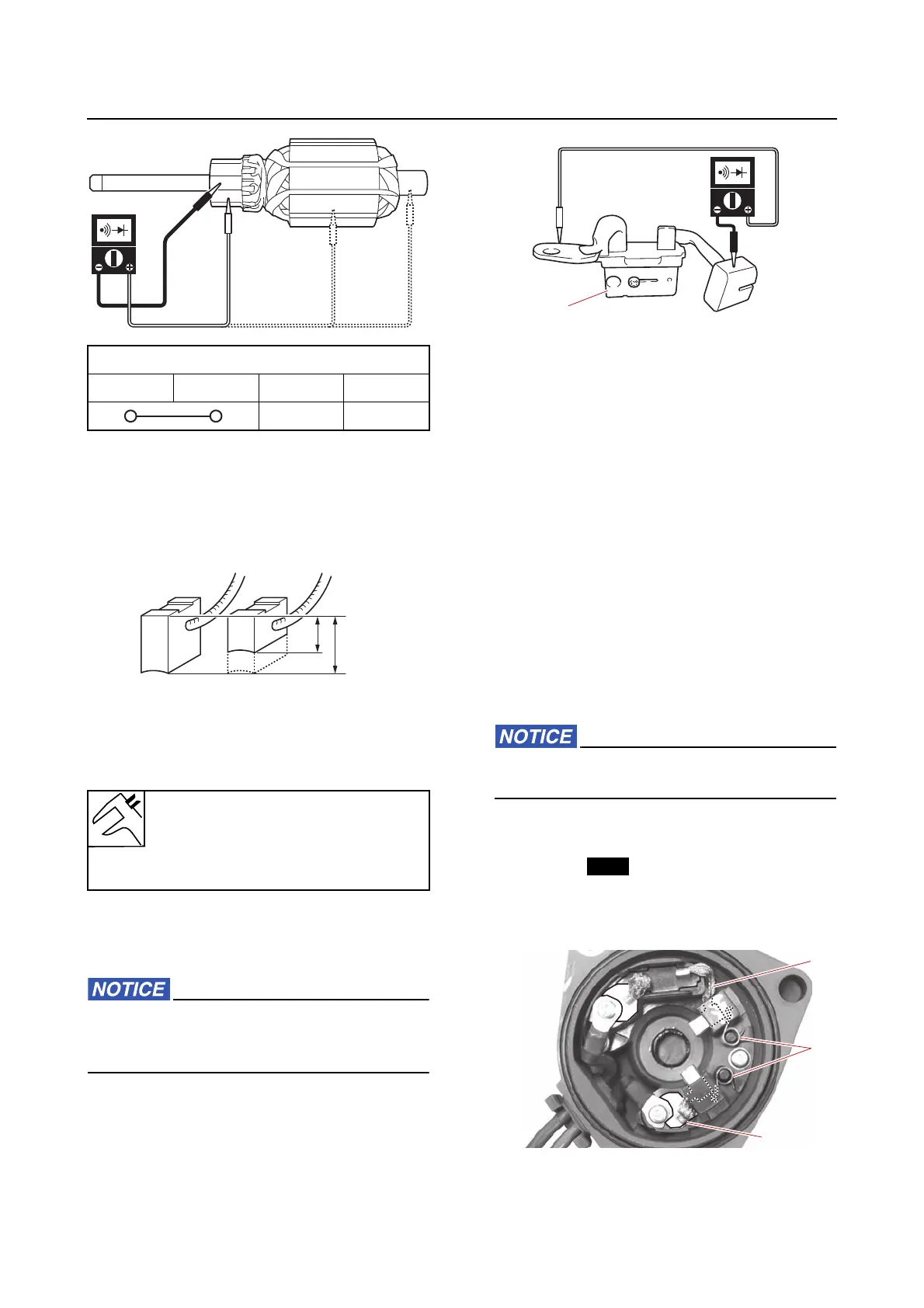 NOTICE

NOTICE