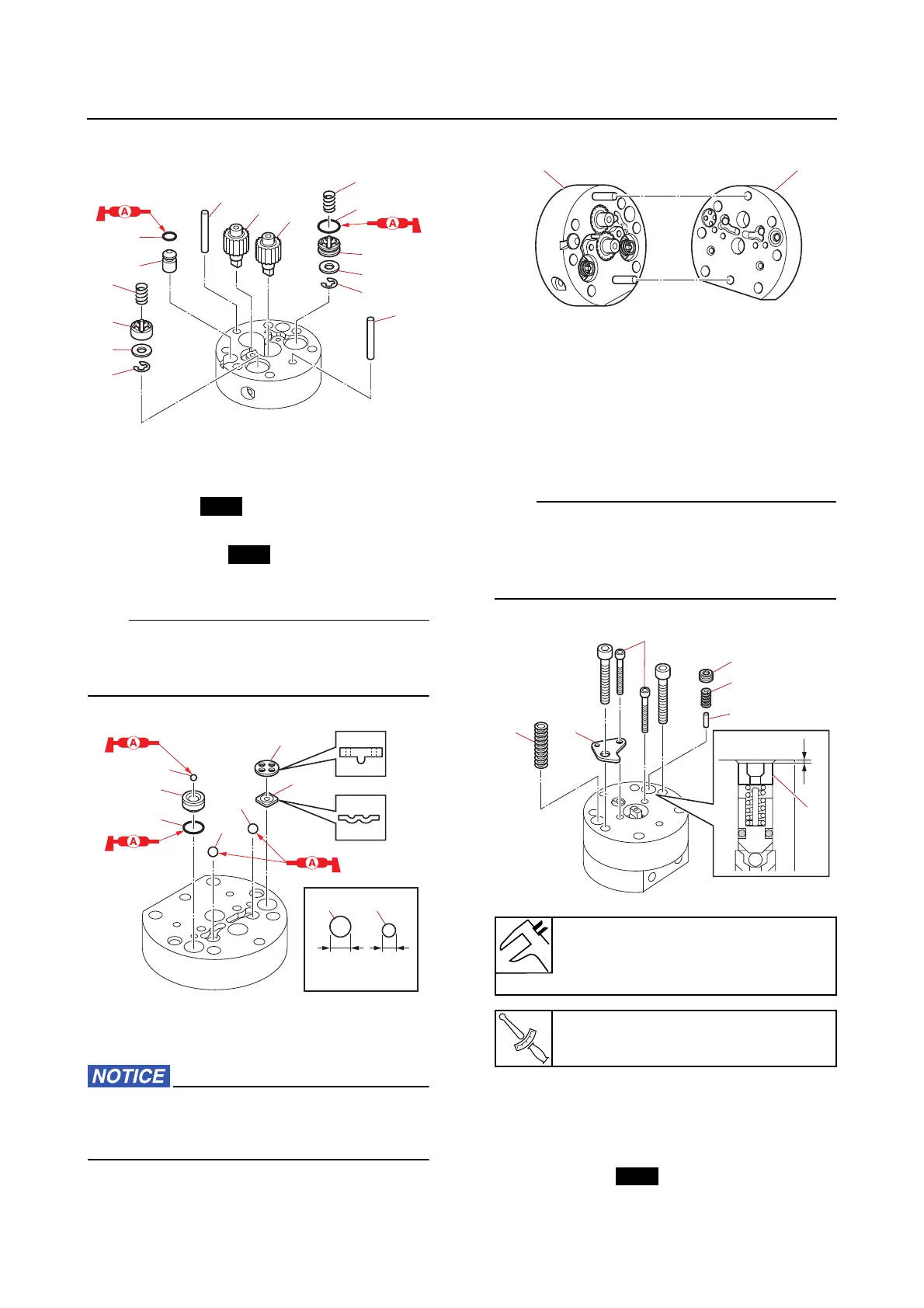 A

A

A

A

A

NOTICE