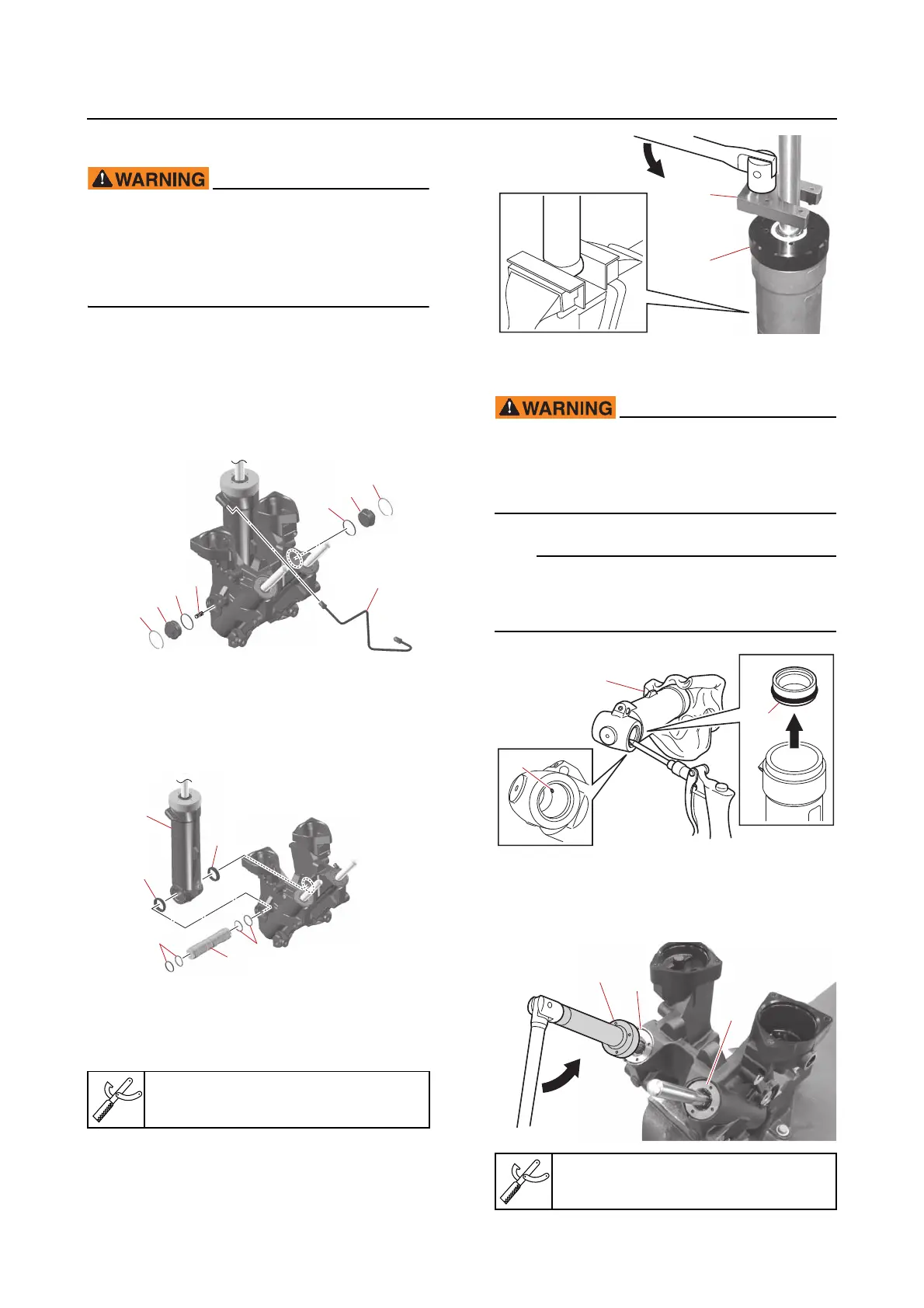 WARNING

WARNING