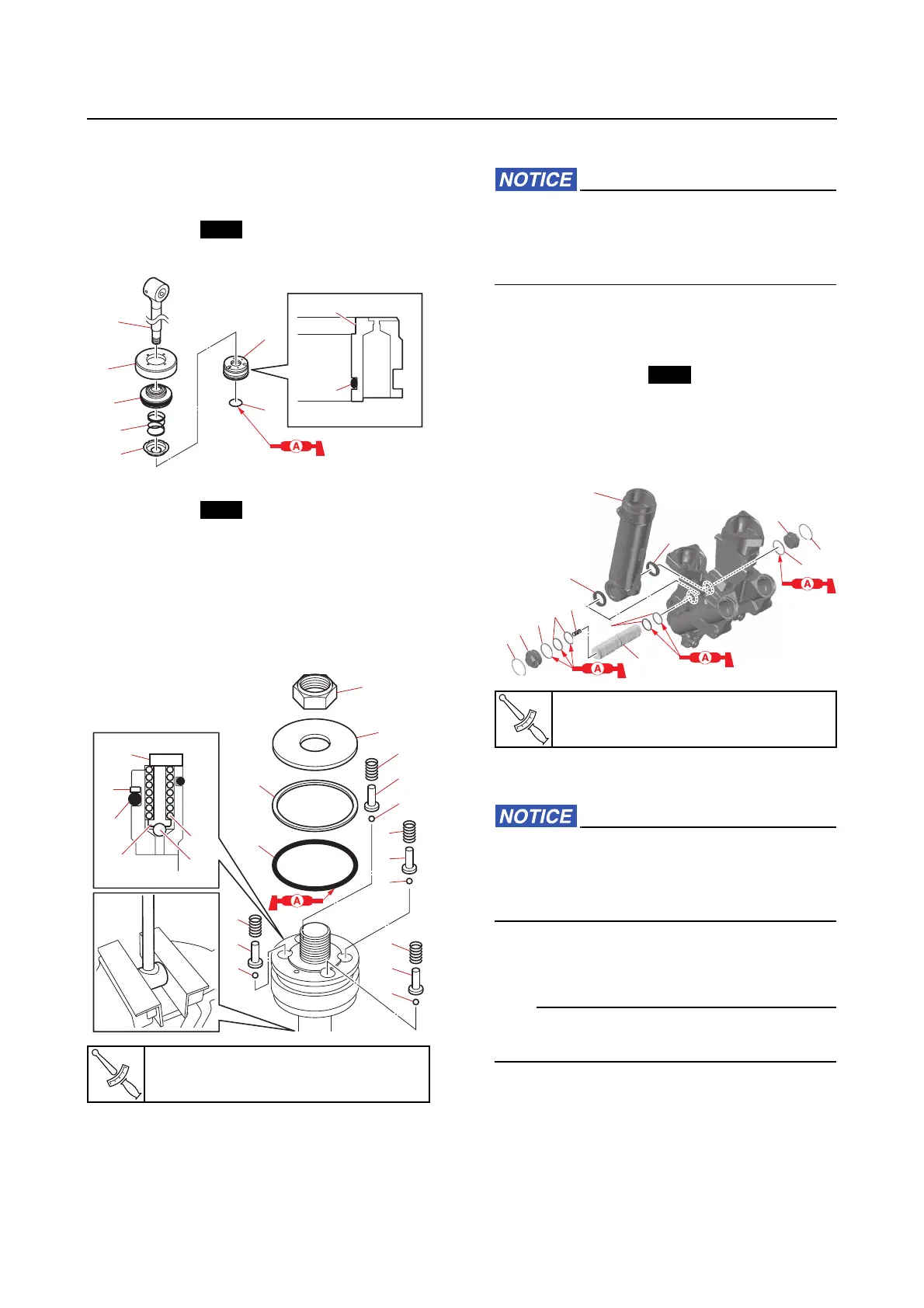 NOTICE

A

A

A

A

NOTICE

A