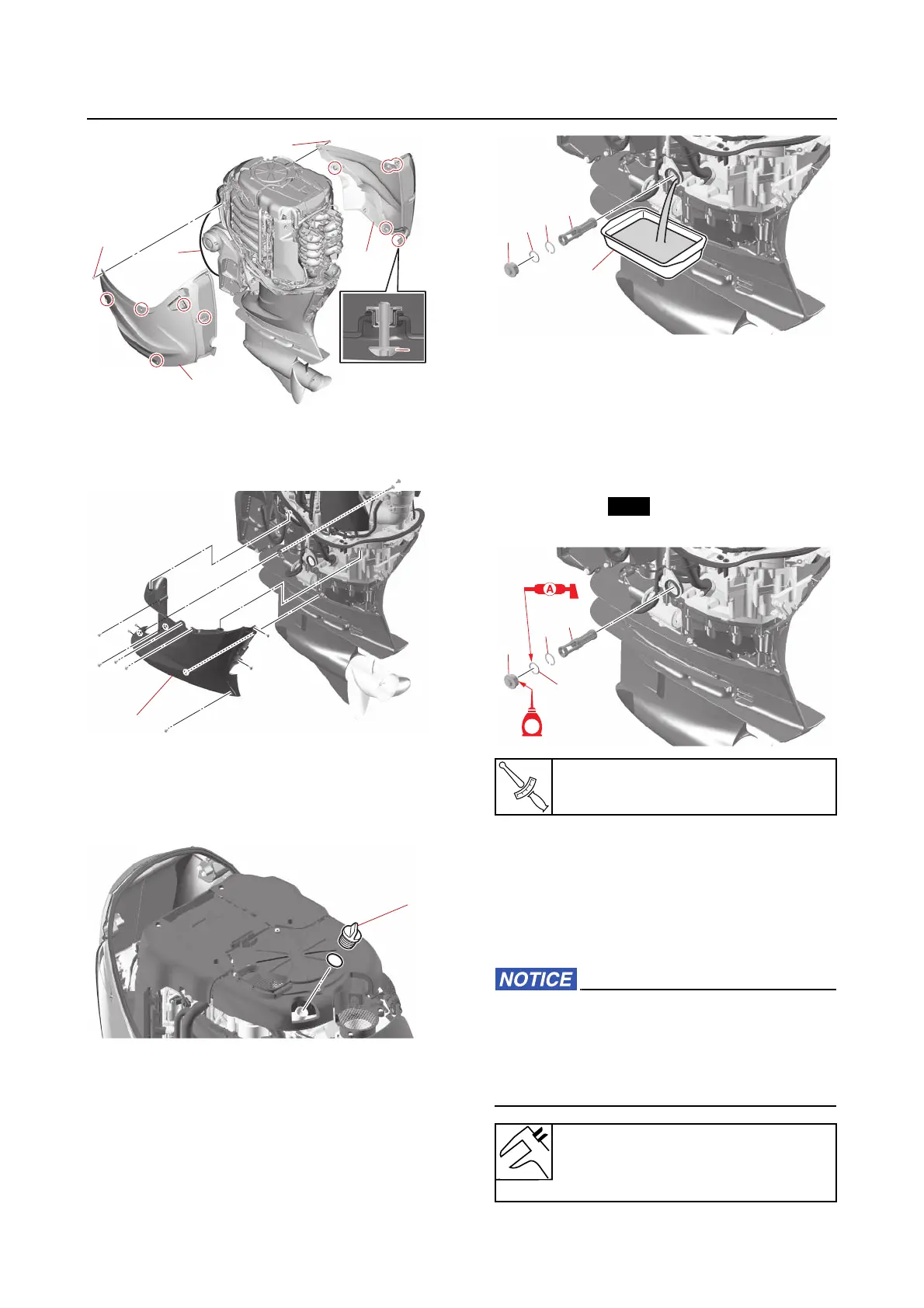 A

NOTICE