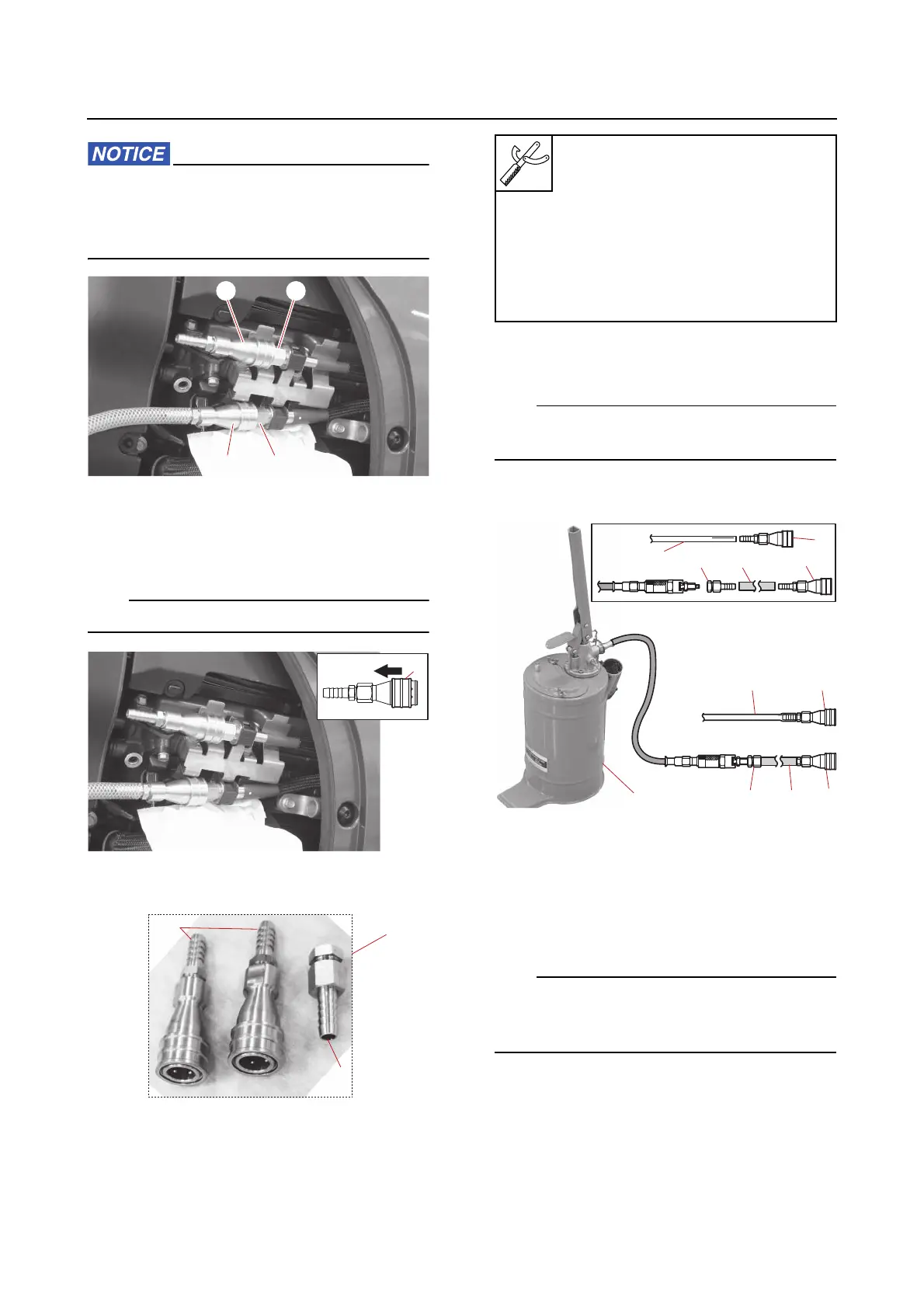 NOTICE