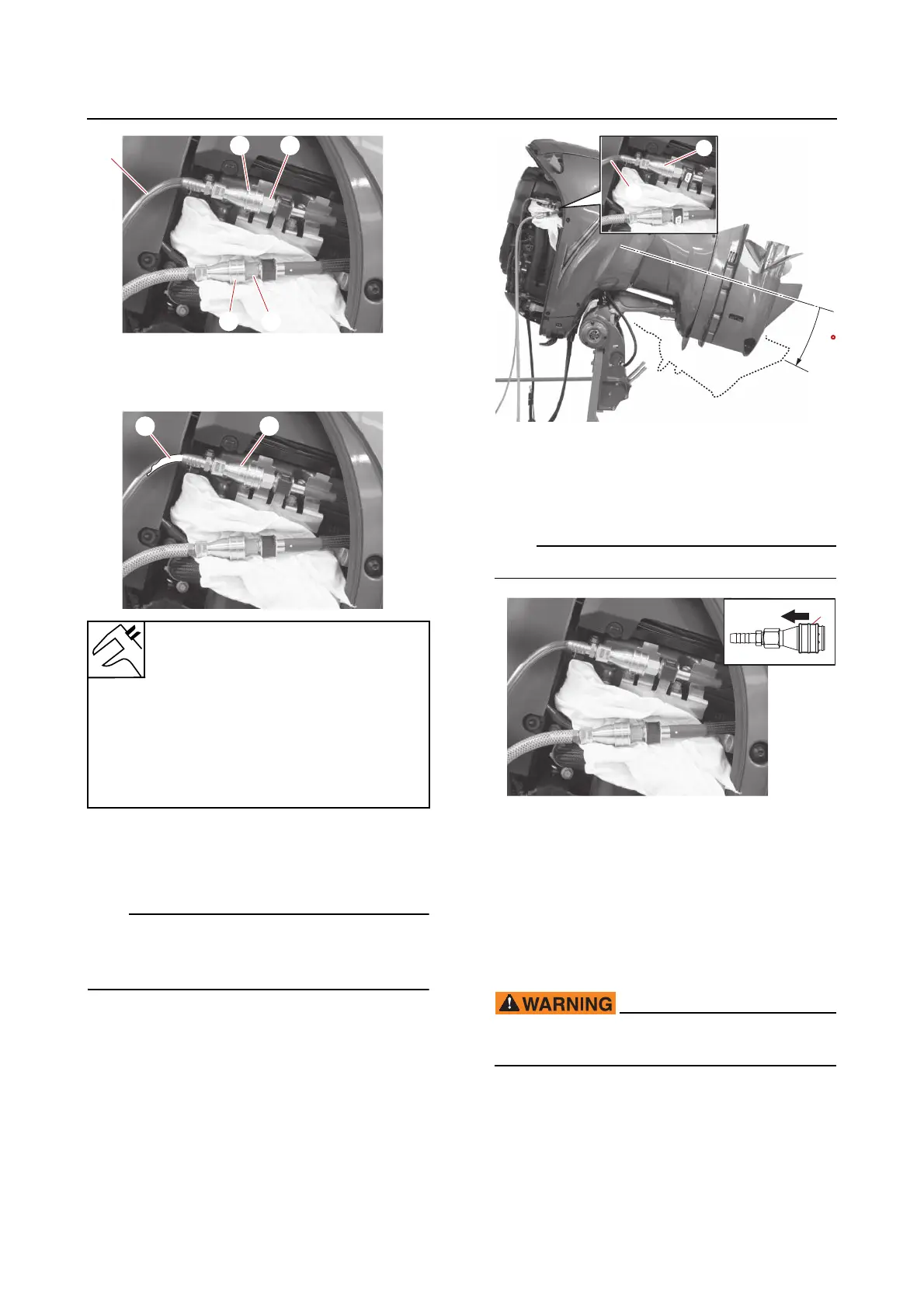 WARNING