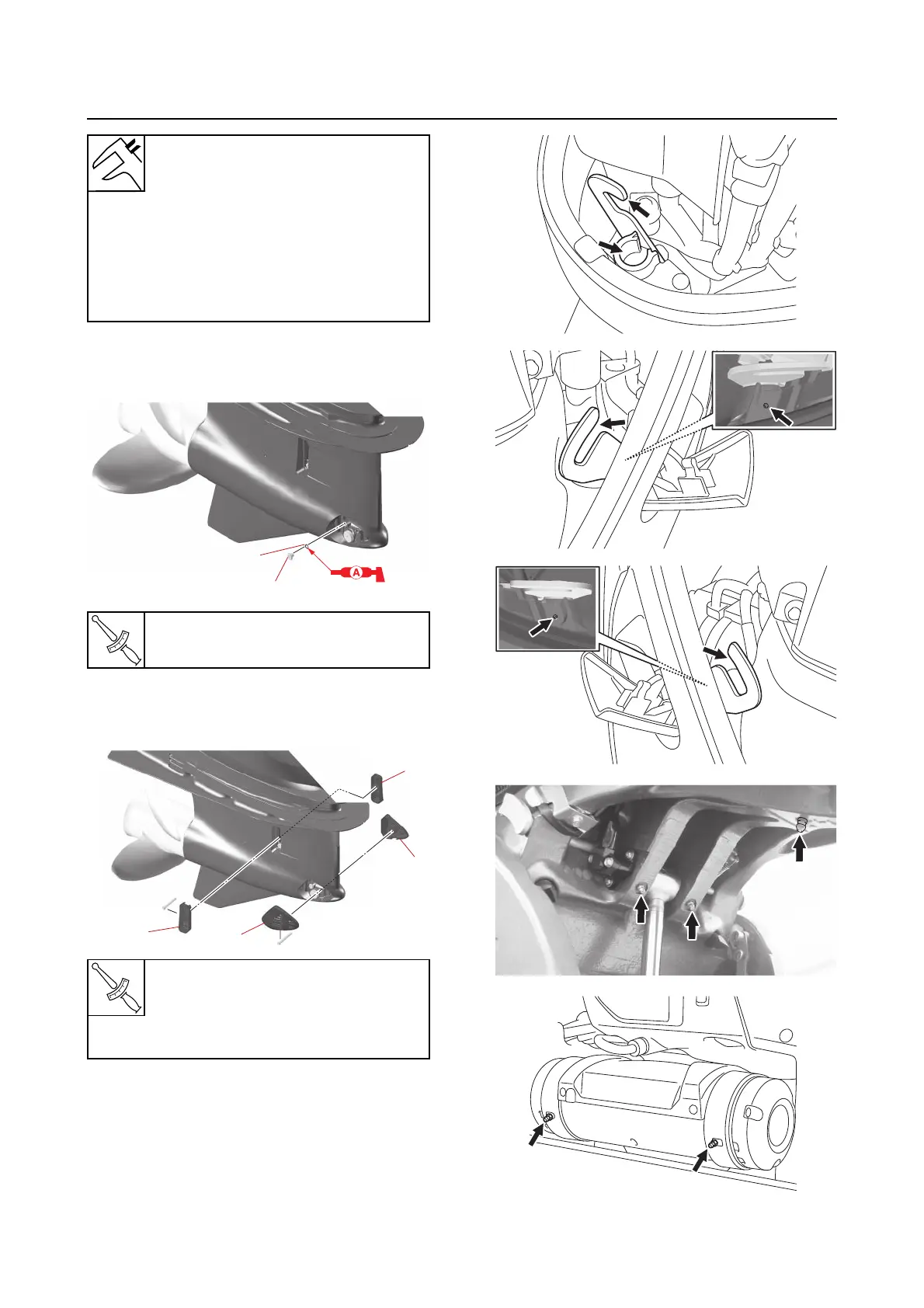 A