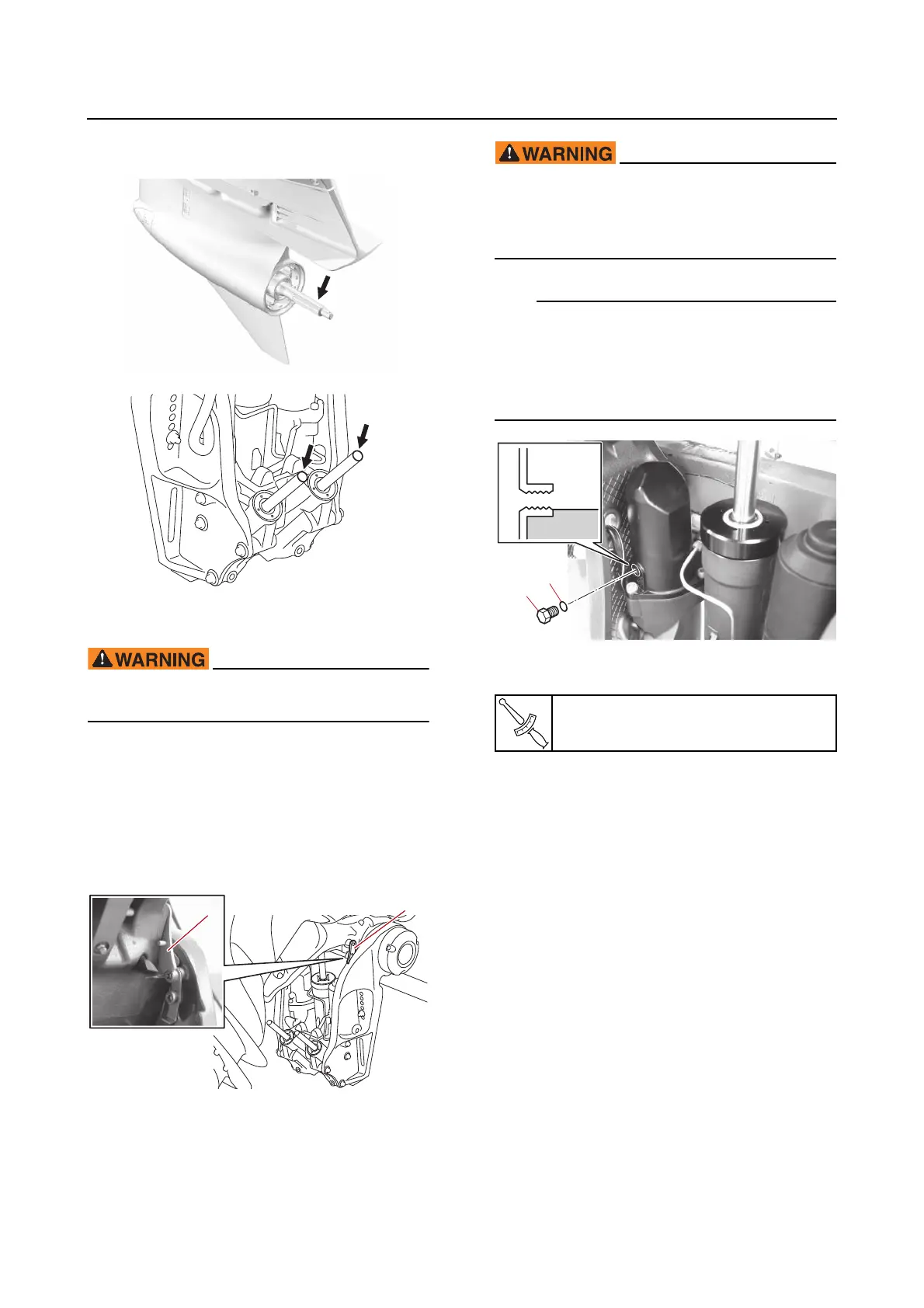 WARNING

WARNING