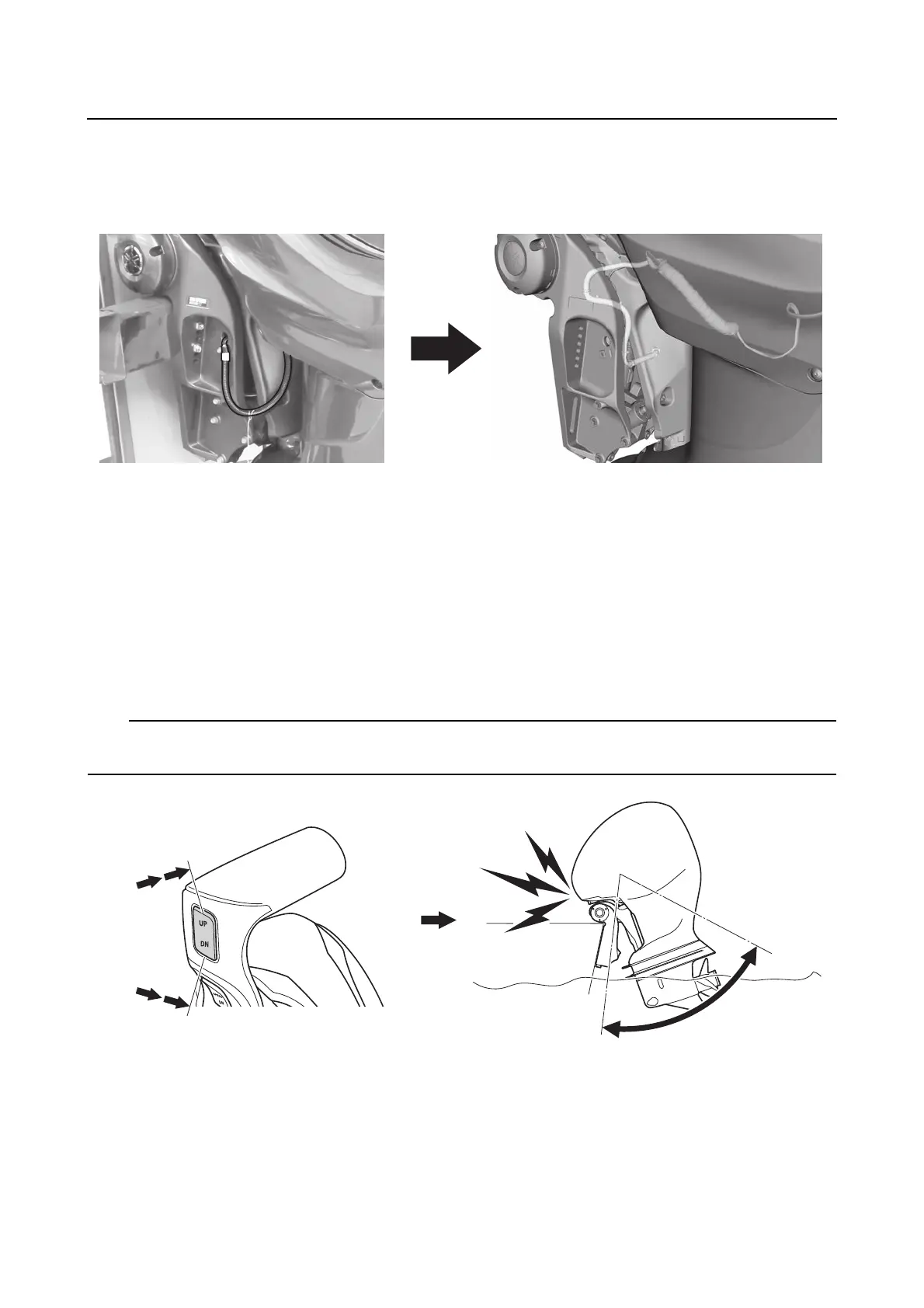 UP
DN