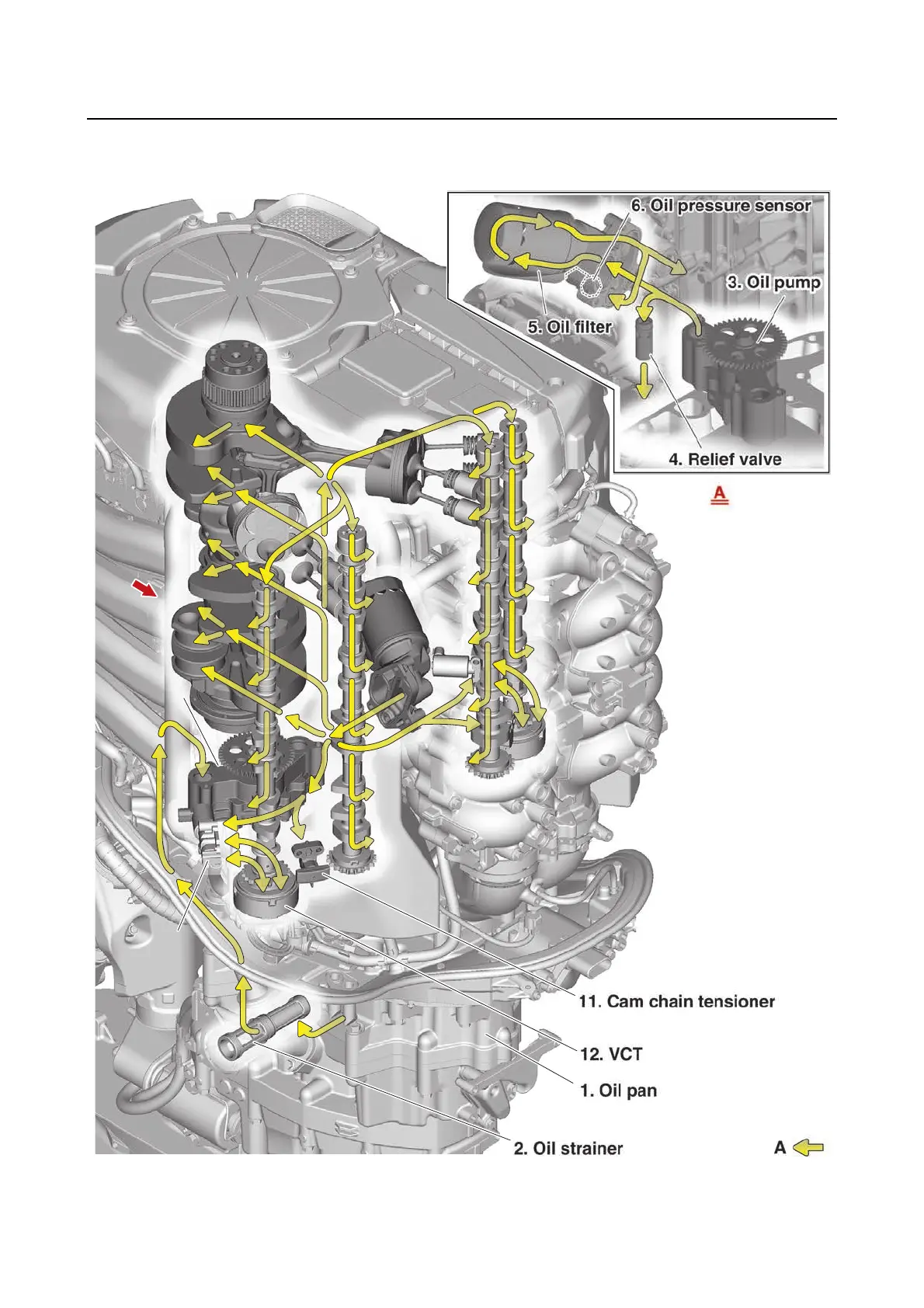 6. Oil pressure sensor

3. Oil pump

5. Oil filter

4. Relief valve

A

11. Cam chain tensioner

12. VCT

1. Oil pan

2. Oil strainer

A