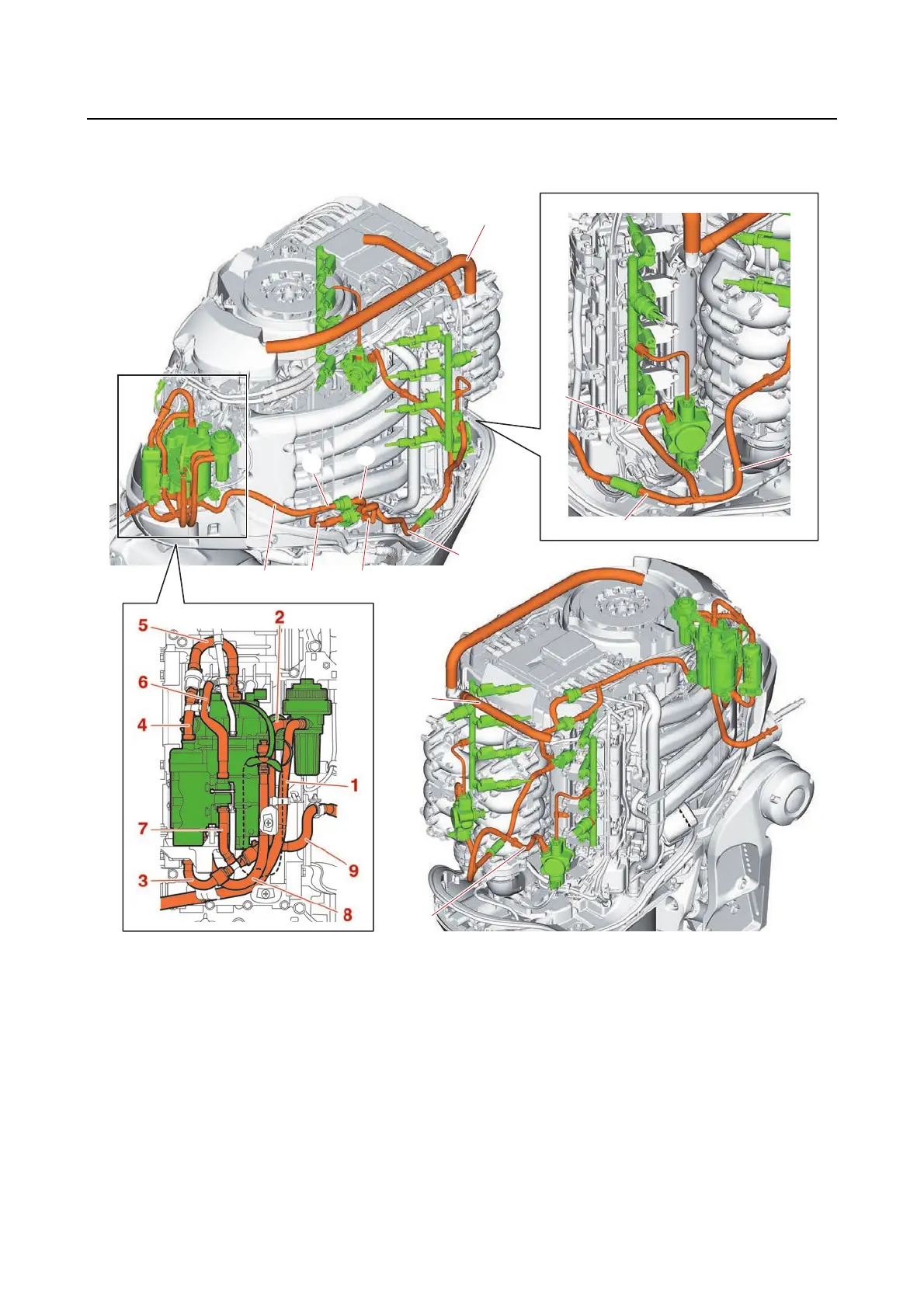 5
2
6
4
1
7
9
3
8