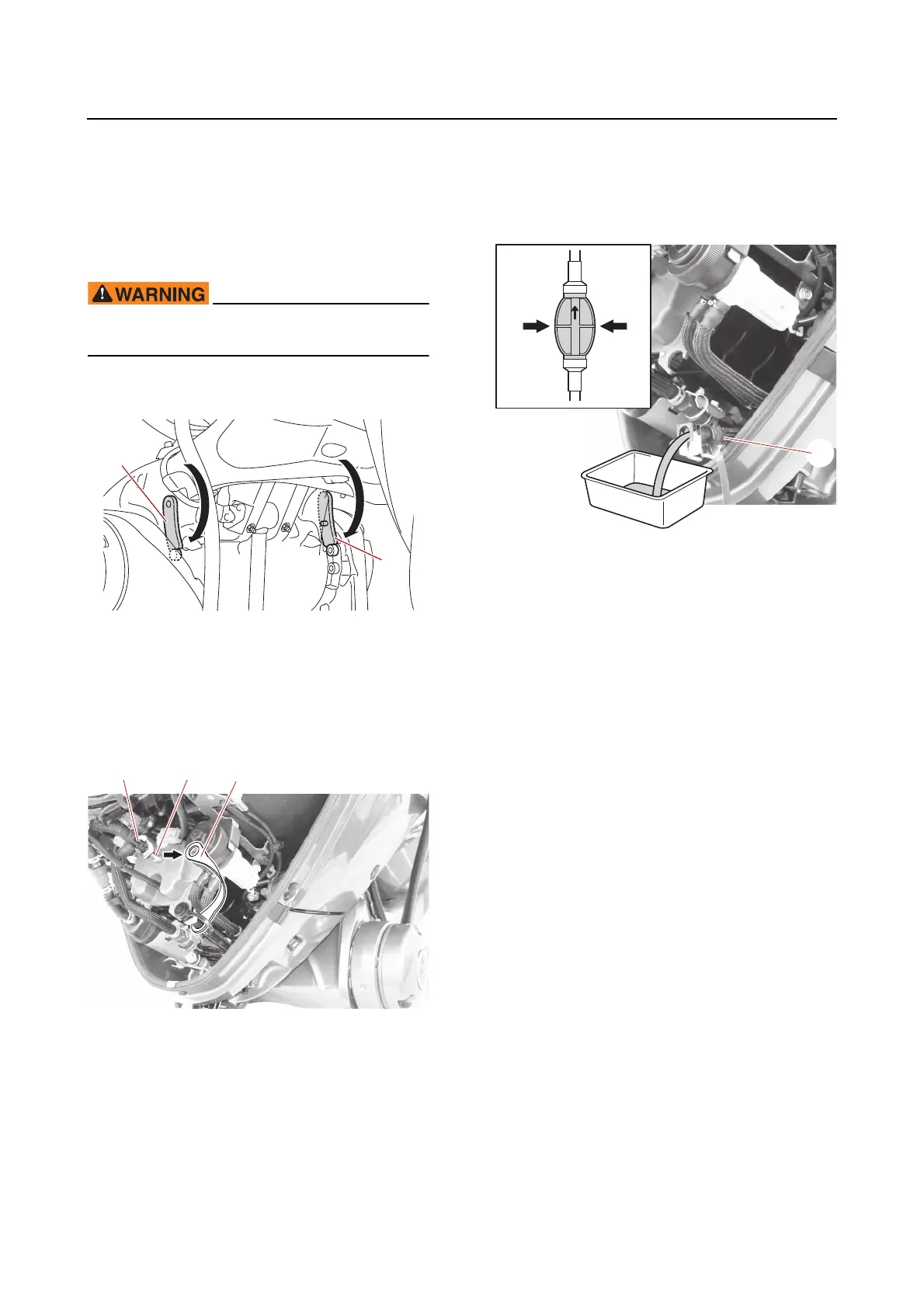 WARNING