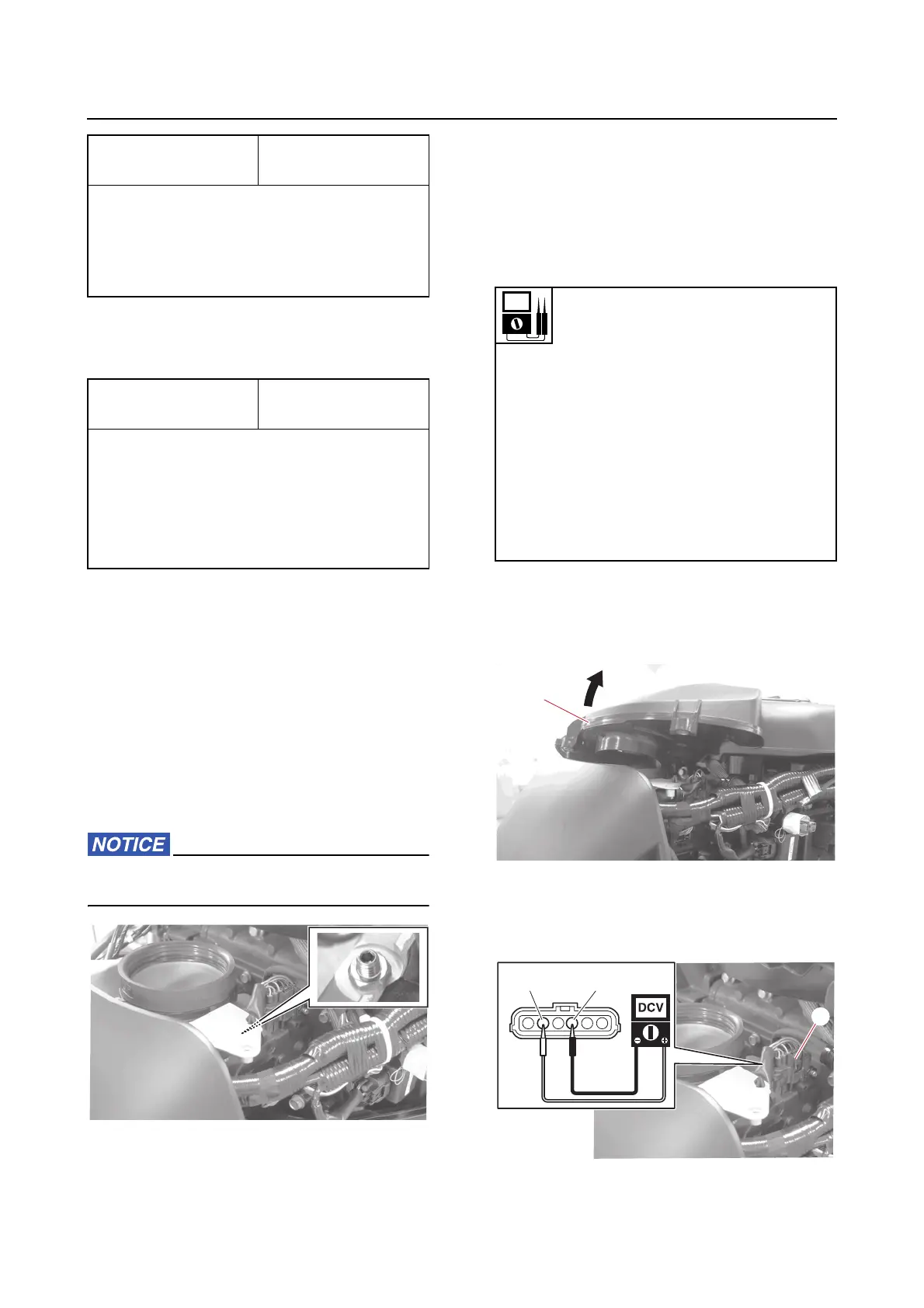 NOTICE

DCV