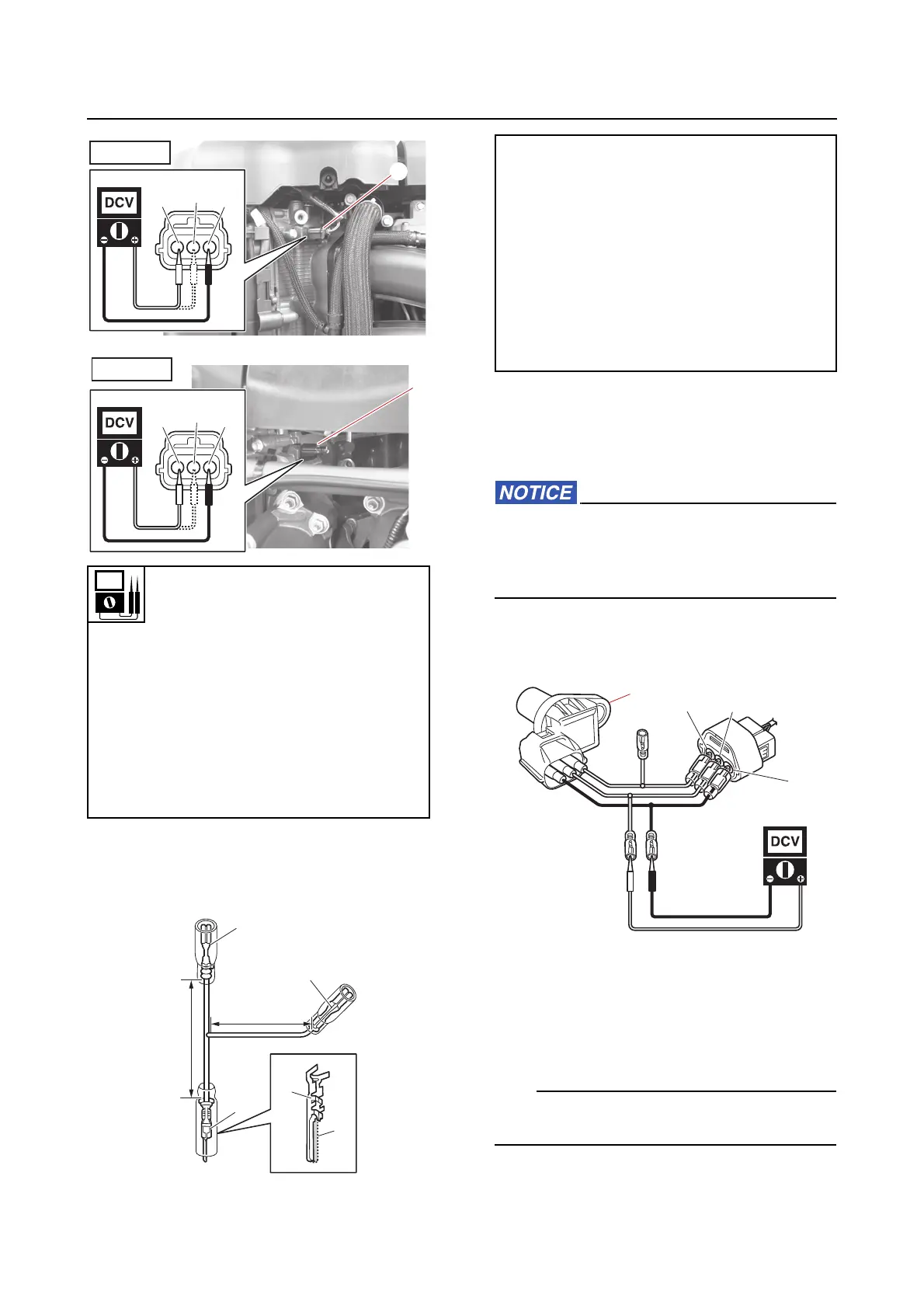 DCV

DCV

NOTICE

DCV