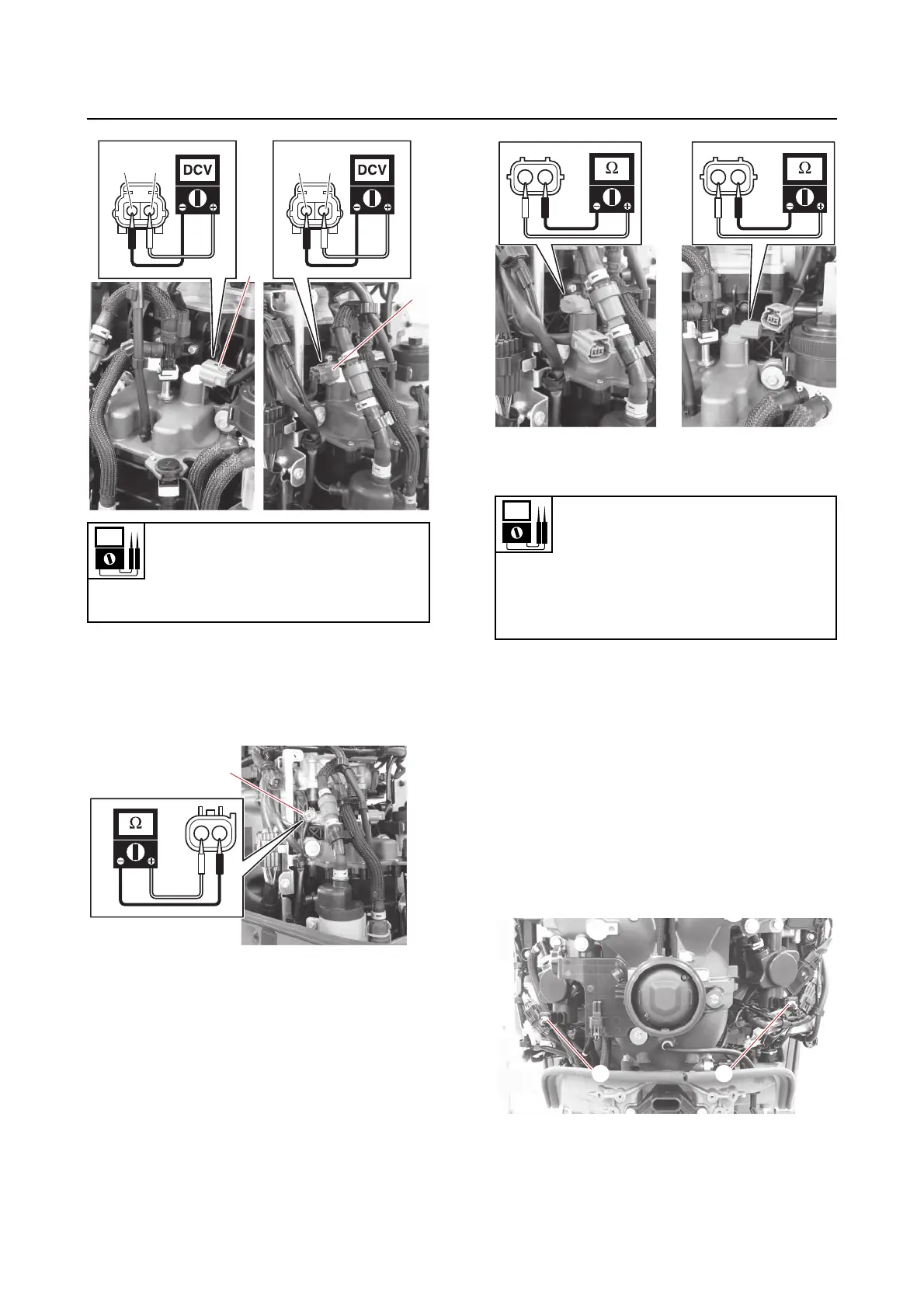 DCV

DCV

Ω

Ω

Ω