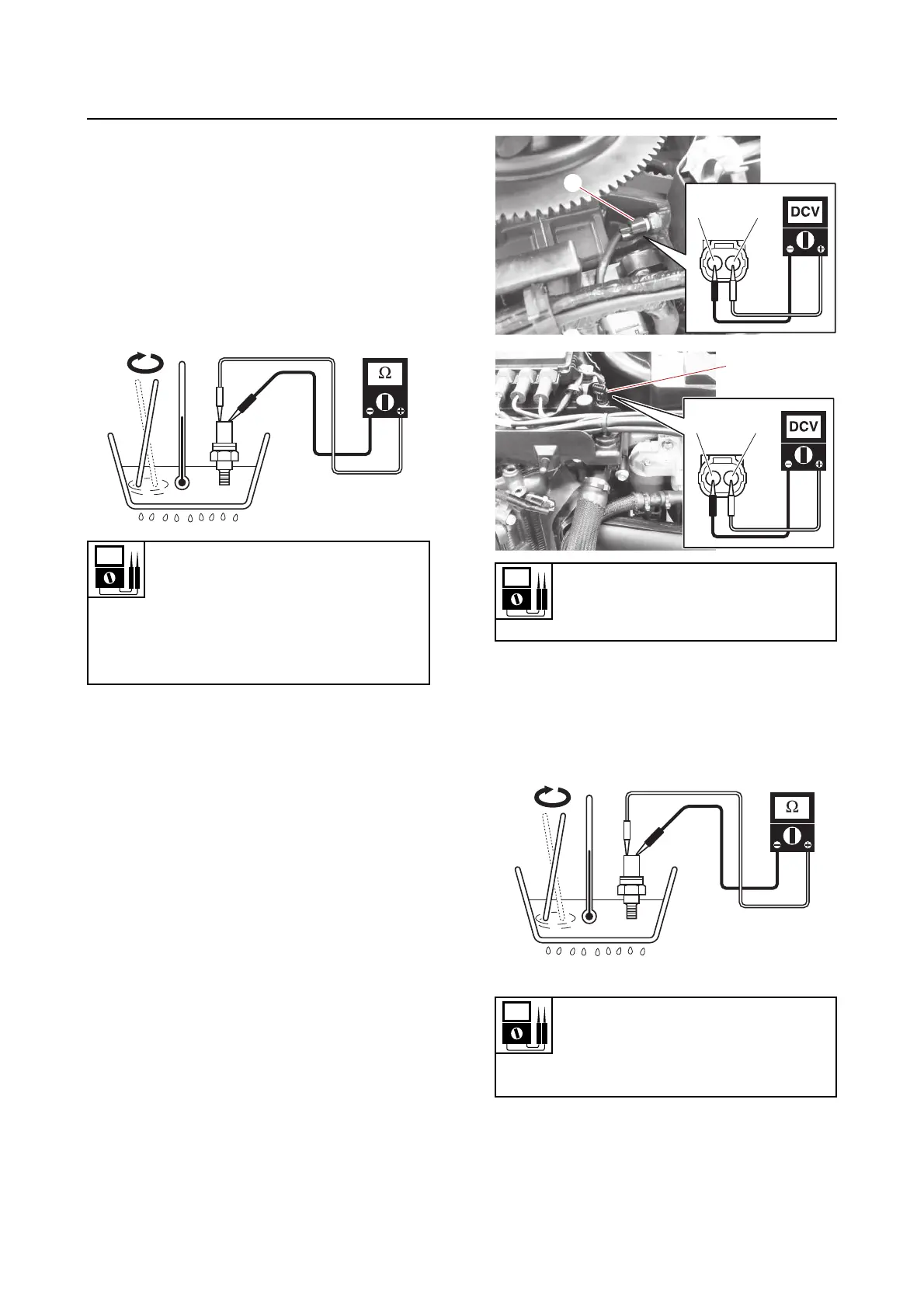 Ω

DCV

DCV

Ω