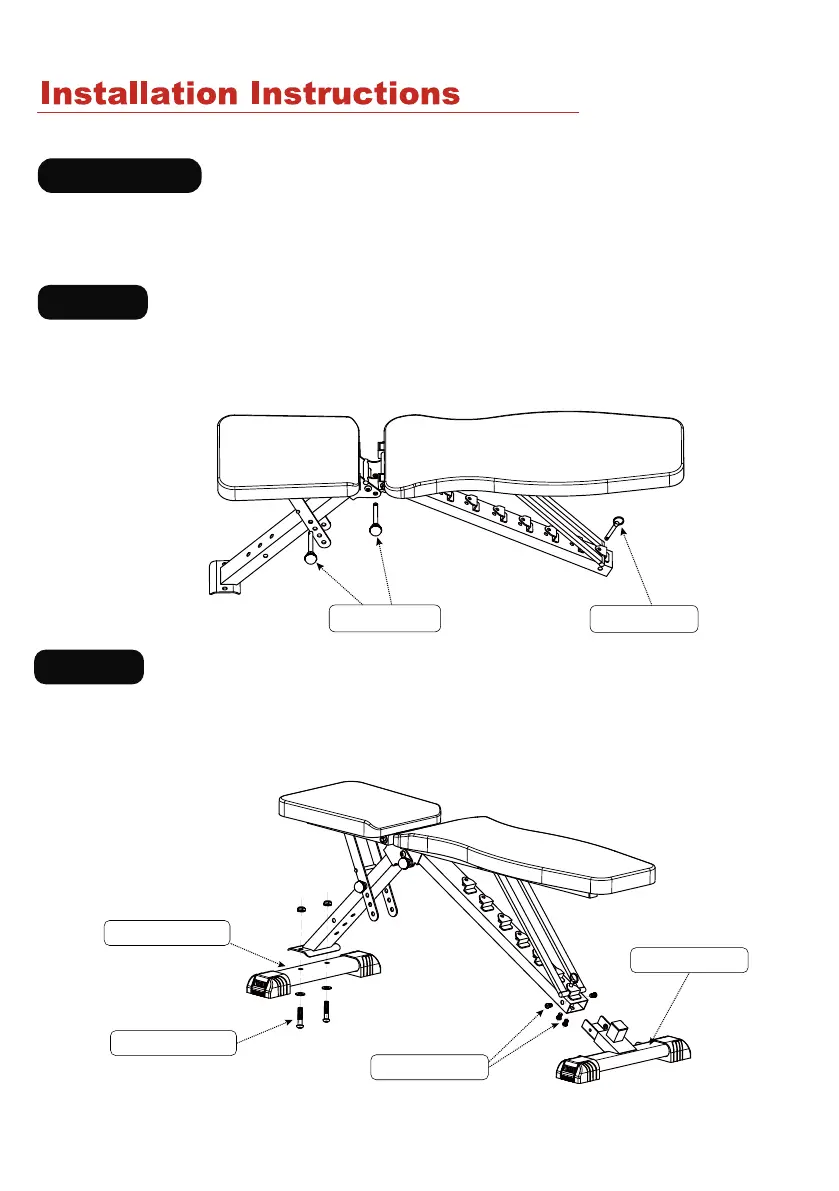 Installation Instructions