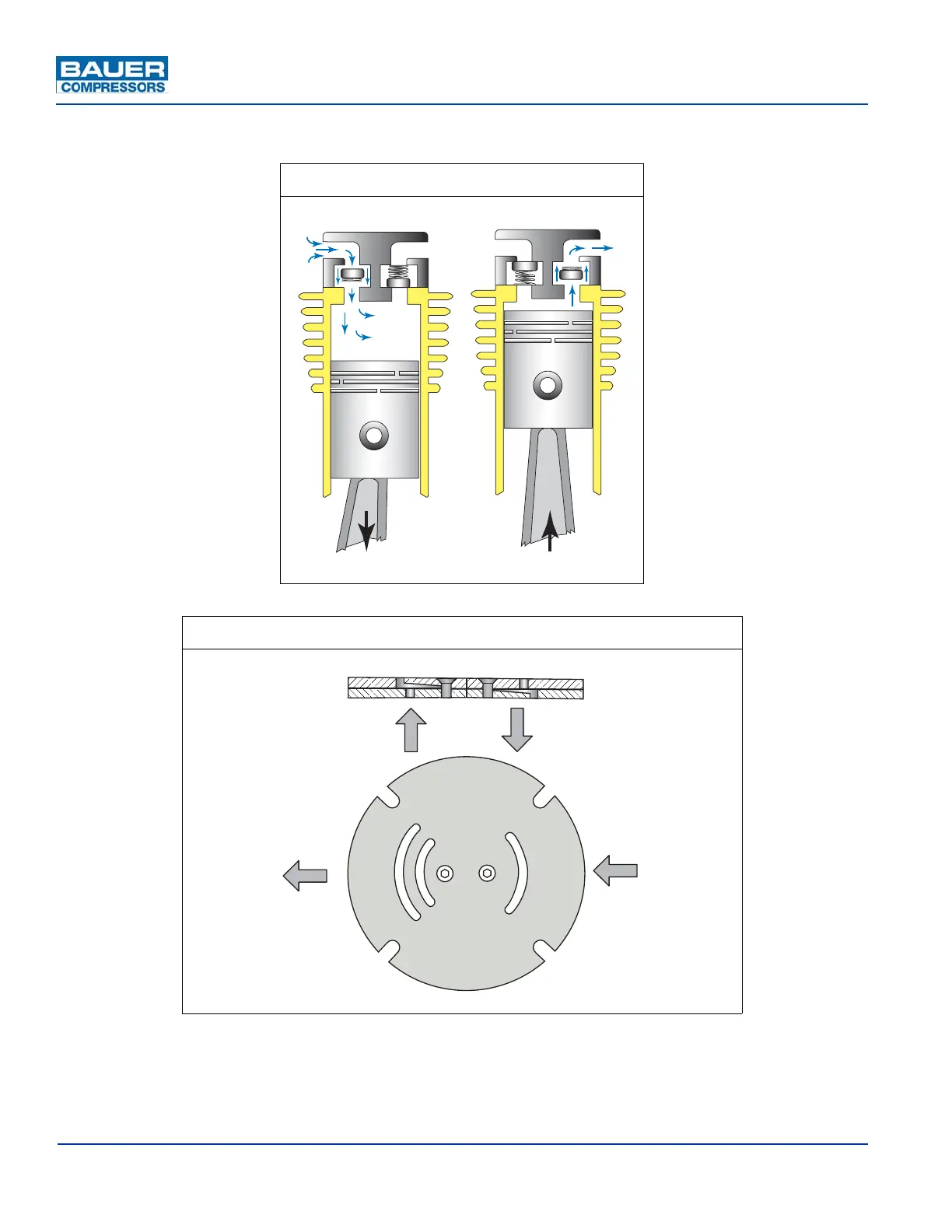 BAUER
COMPRESSORS