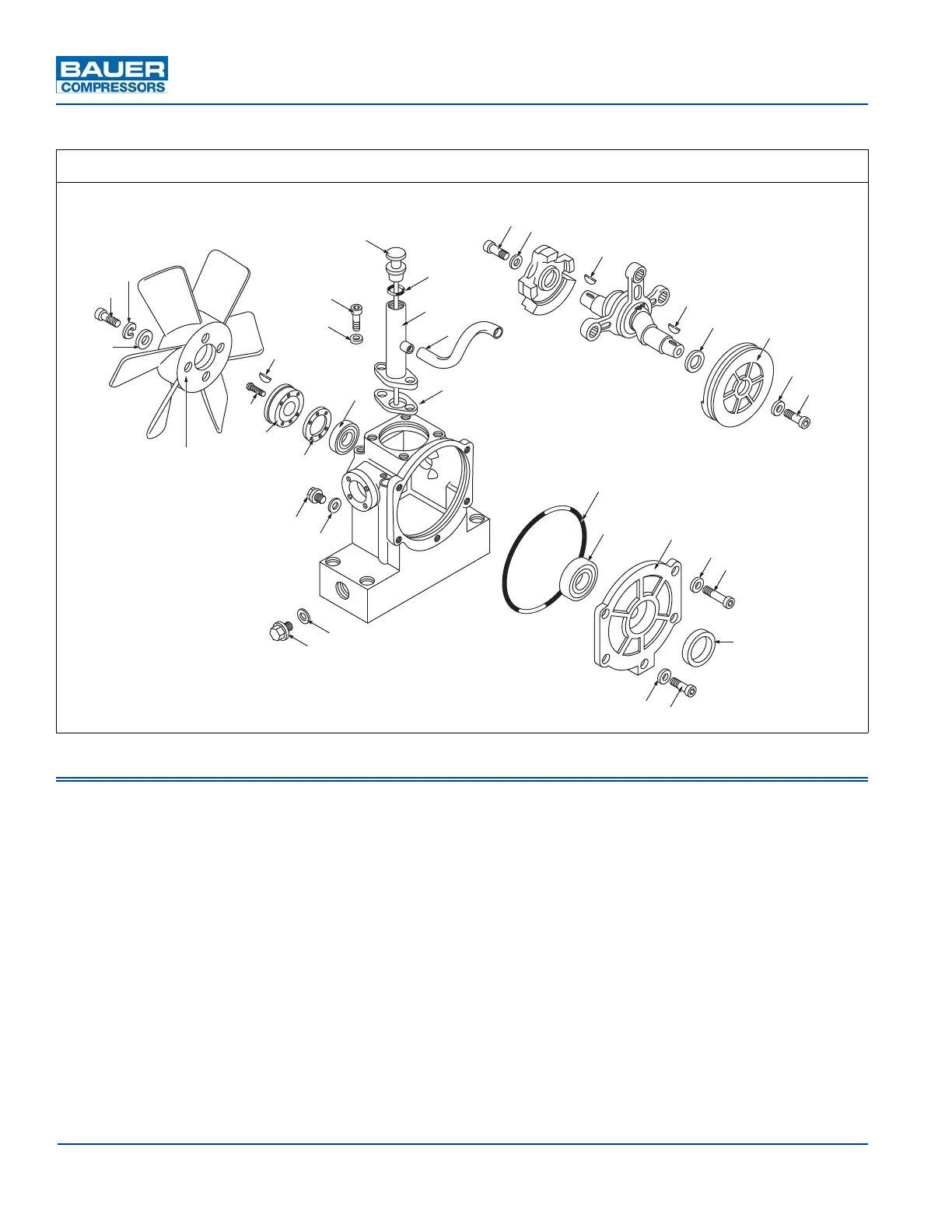 BAUER
COMPRESSORS