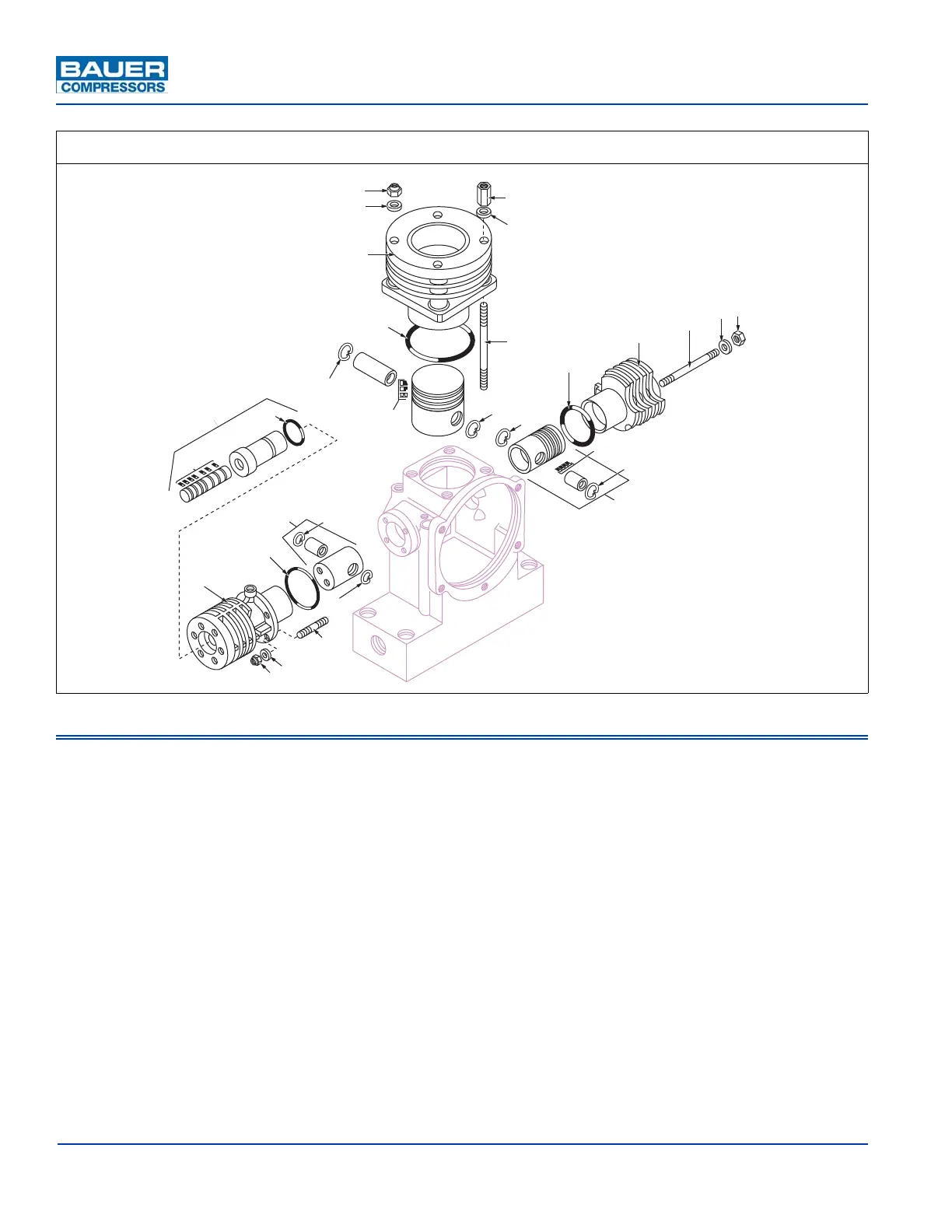 BAUER
COMPRESSORS