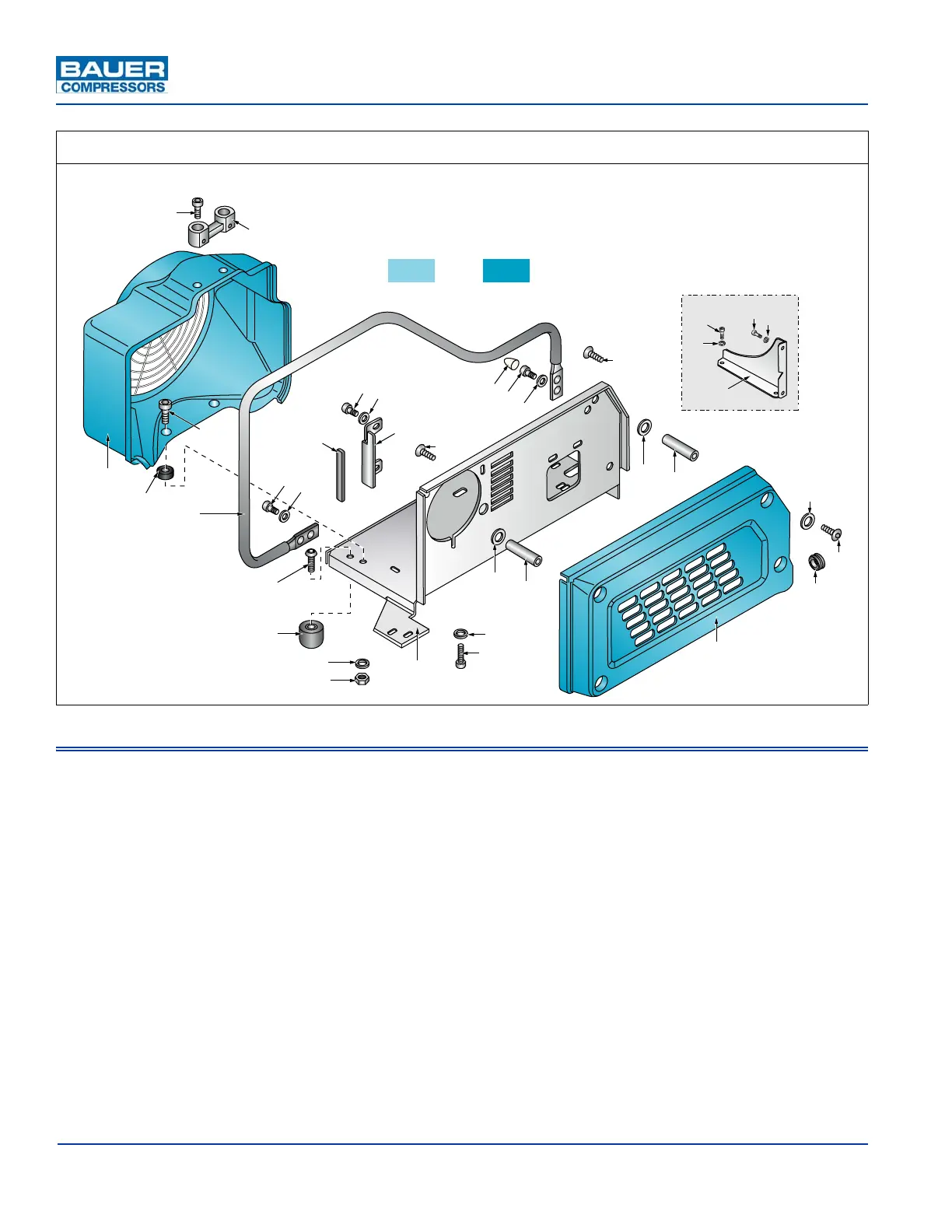 BAUER
COMPRESSORS