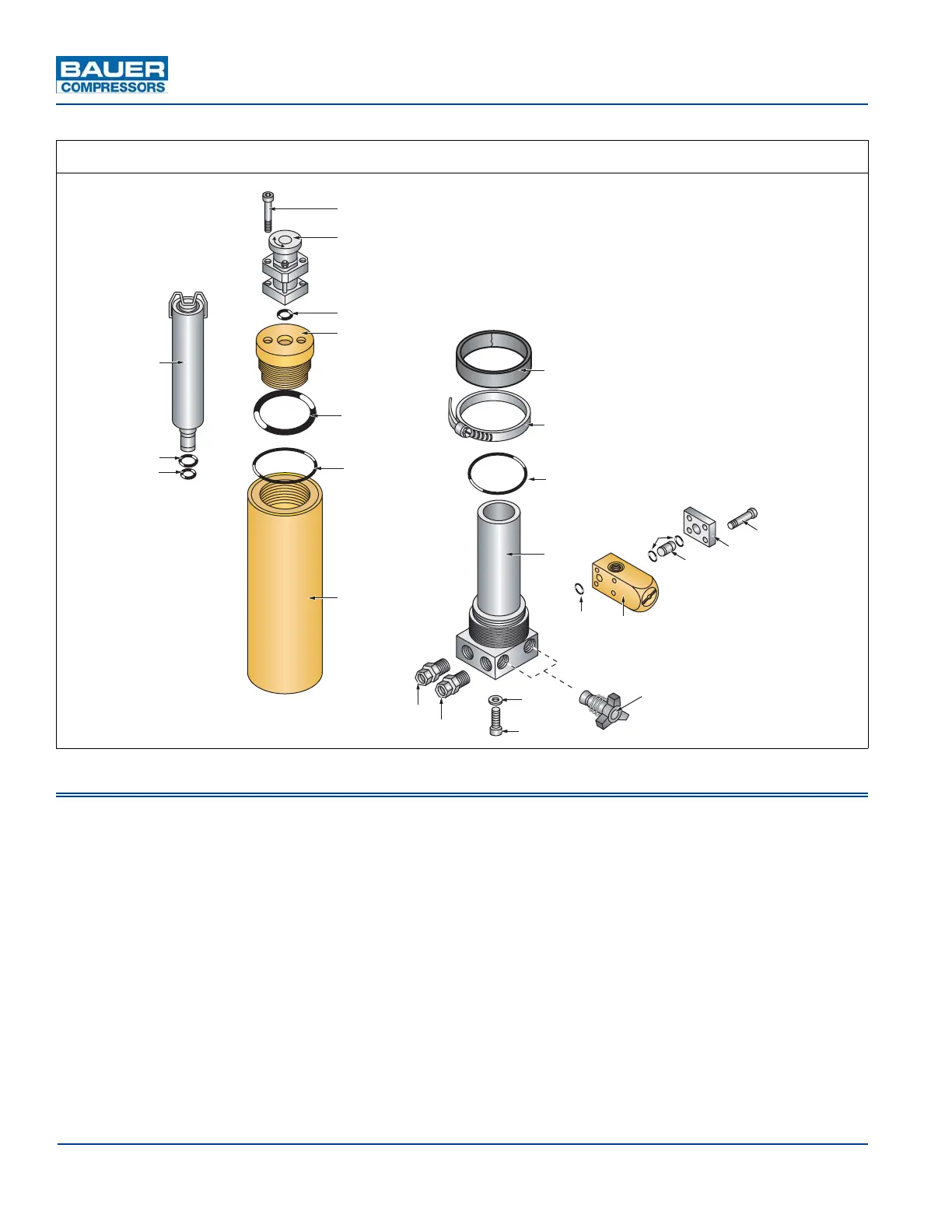 BAUER
COMPRESSORS