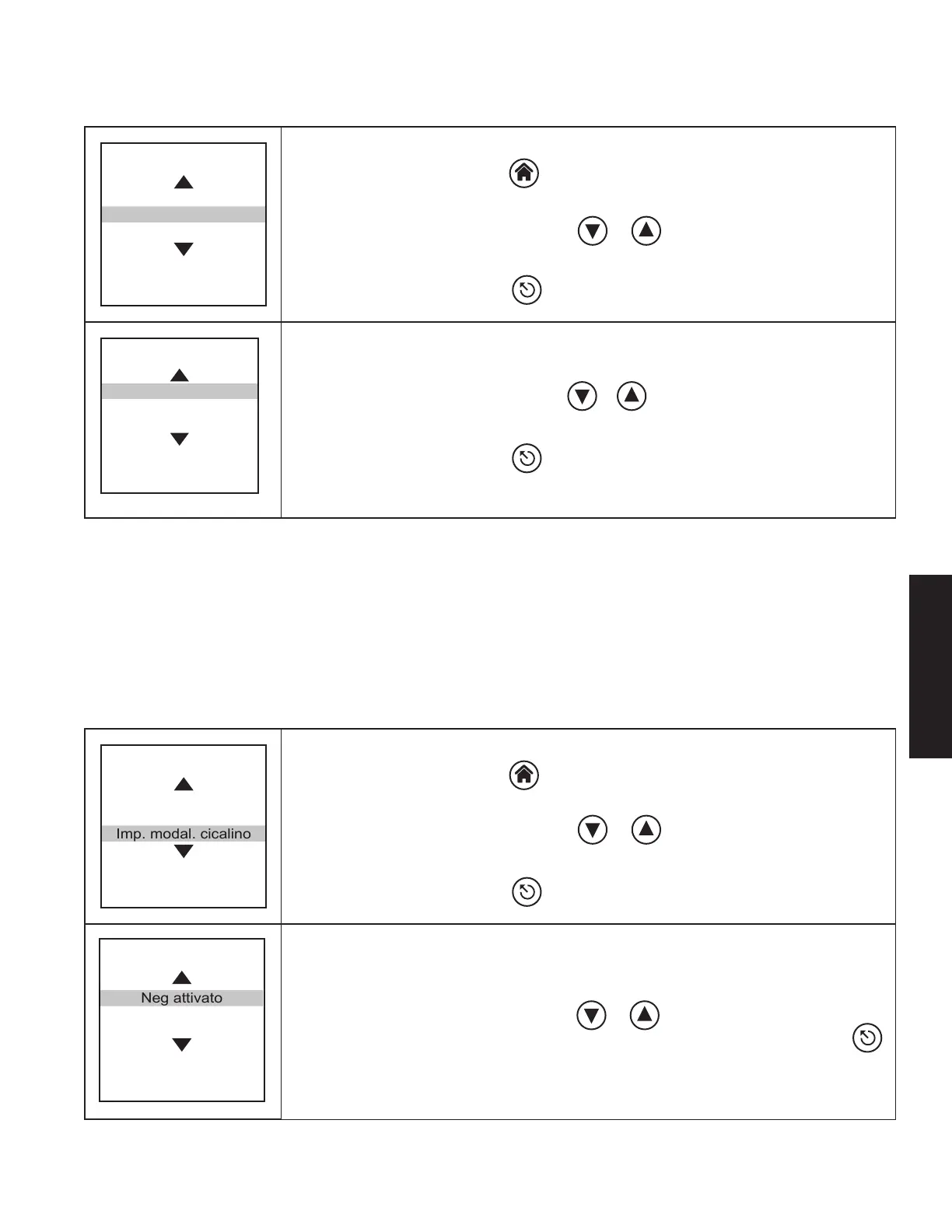 Imp. modal. cicalino

Neg attivato