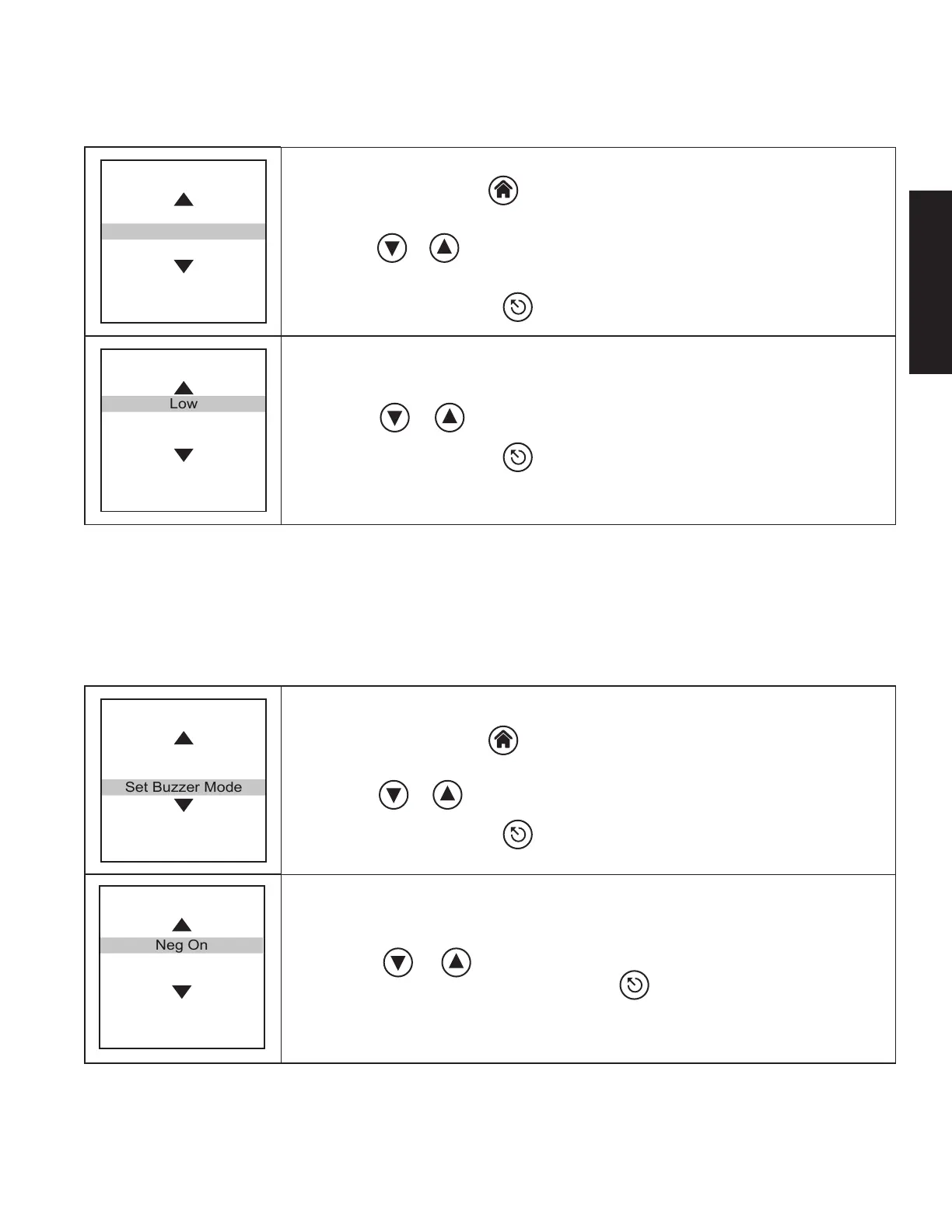 Low

Set Buzzer Mode

Neg On