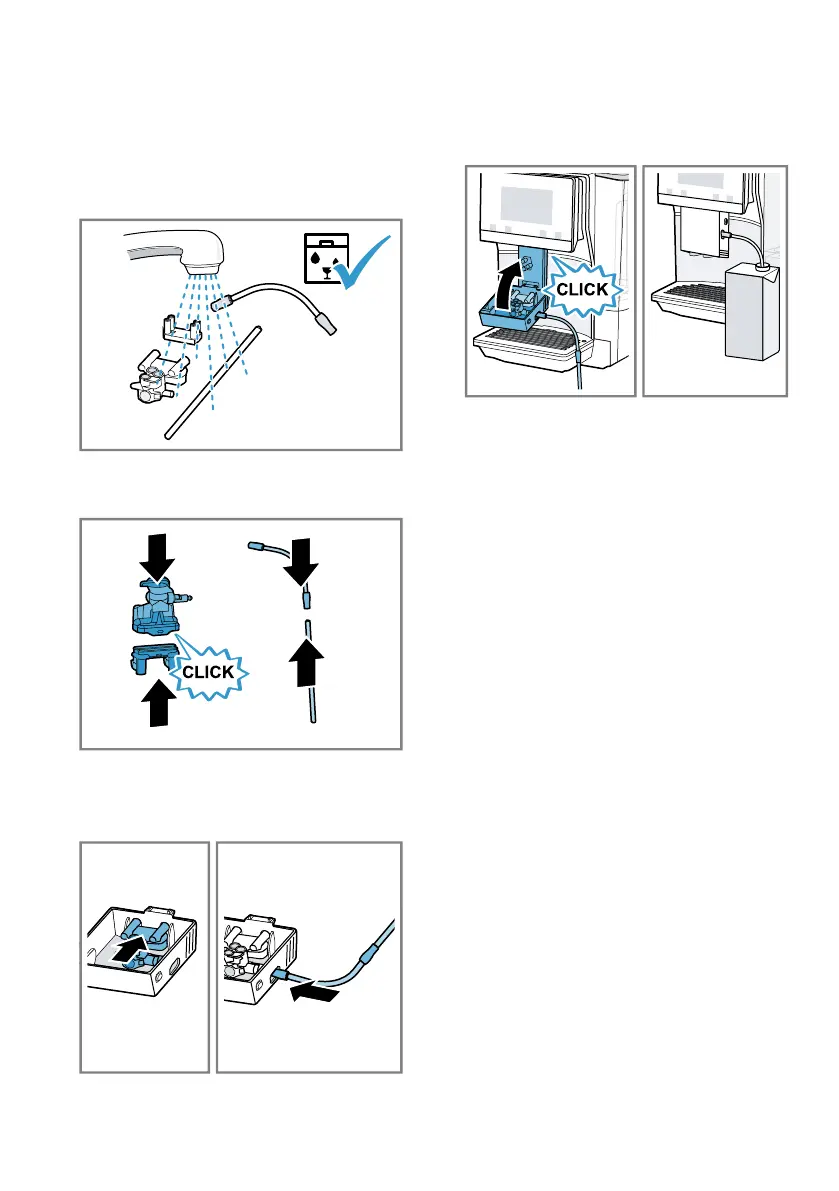 CLICK

CLICK