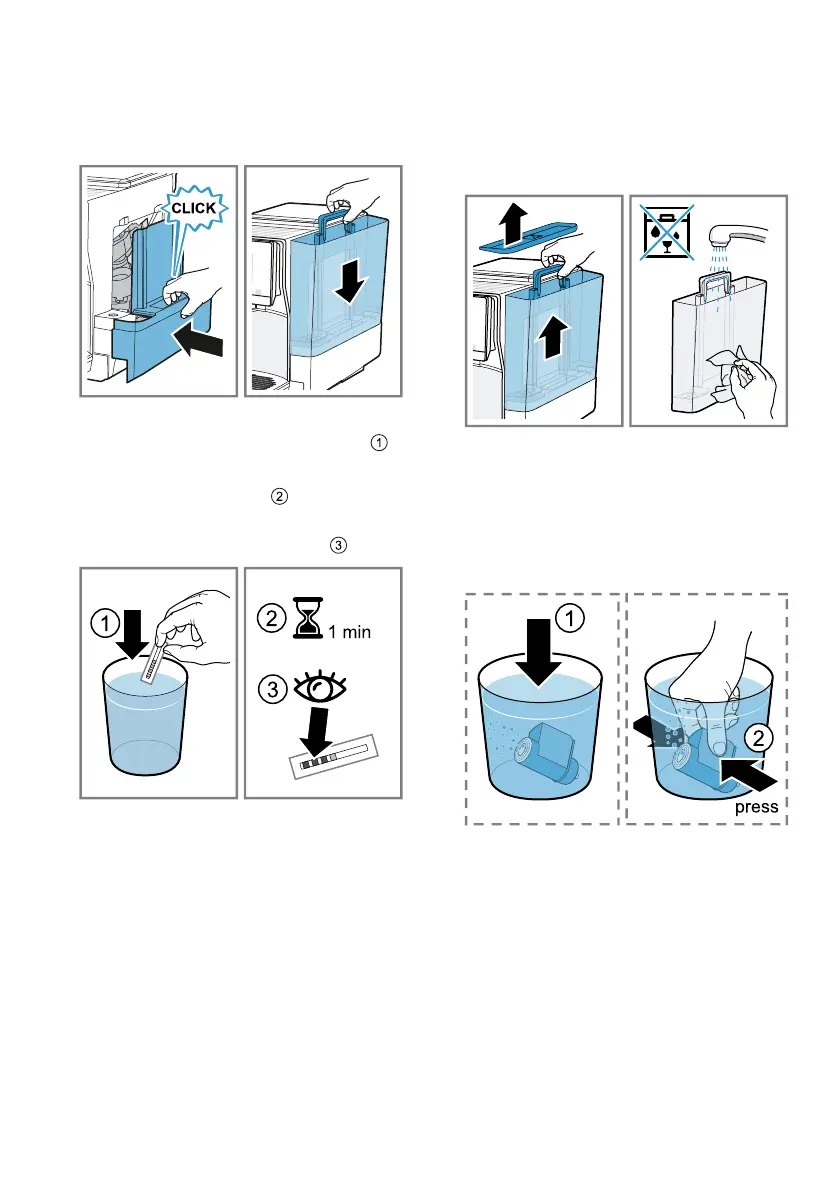 CLICK

1

2

3

1

2

1 min

3

1

2

press