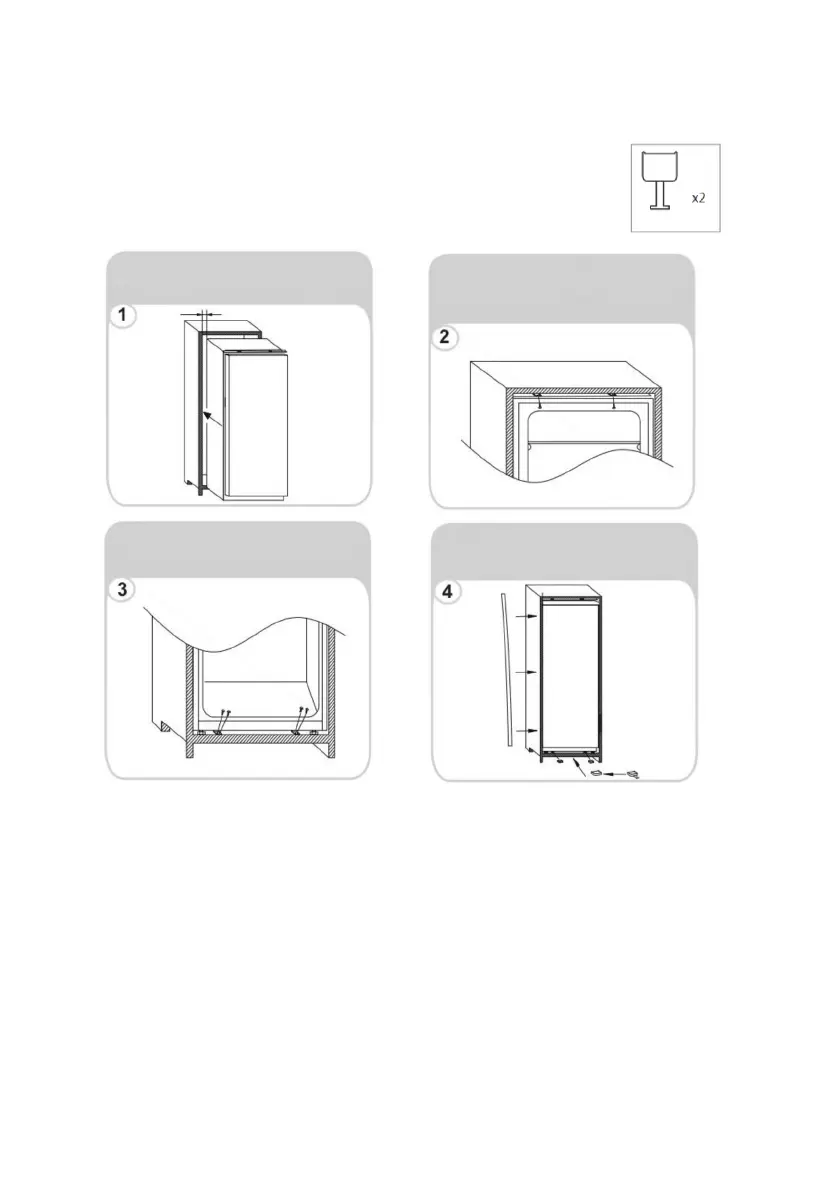 x2

1

2

3

4