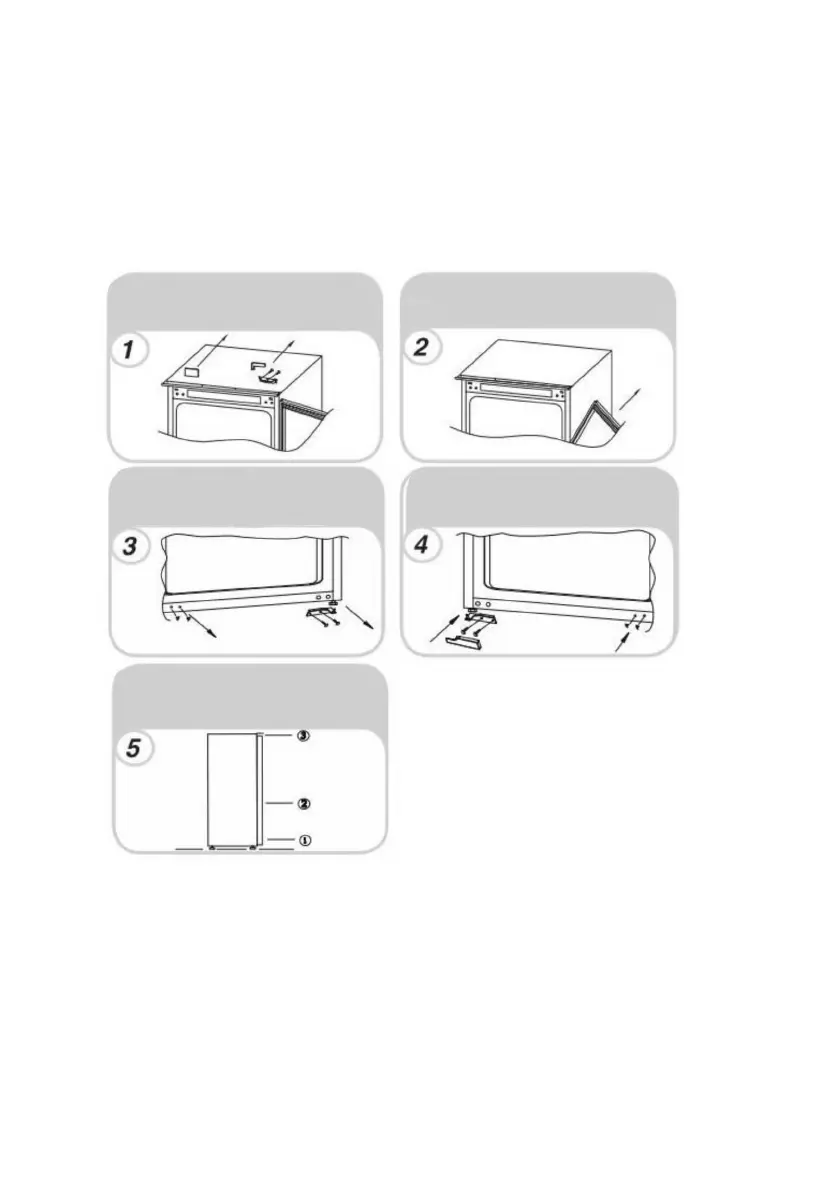 1

2

3

4

5

③

②

①