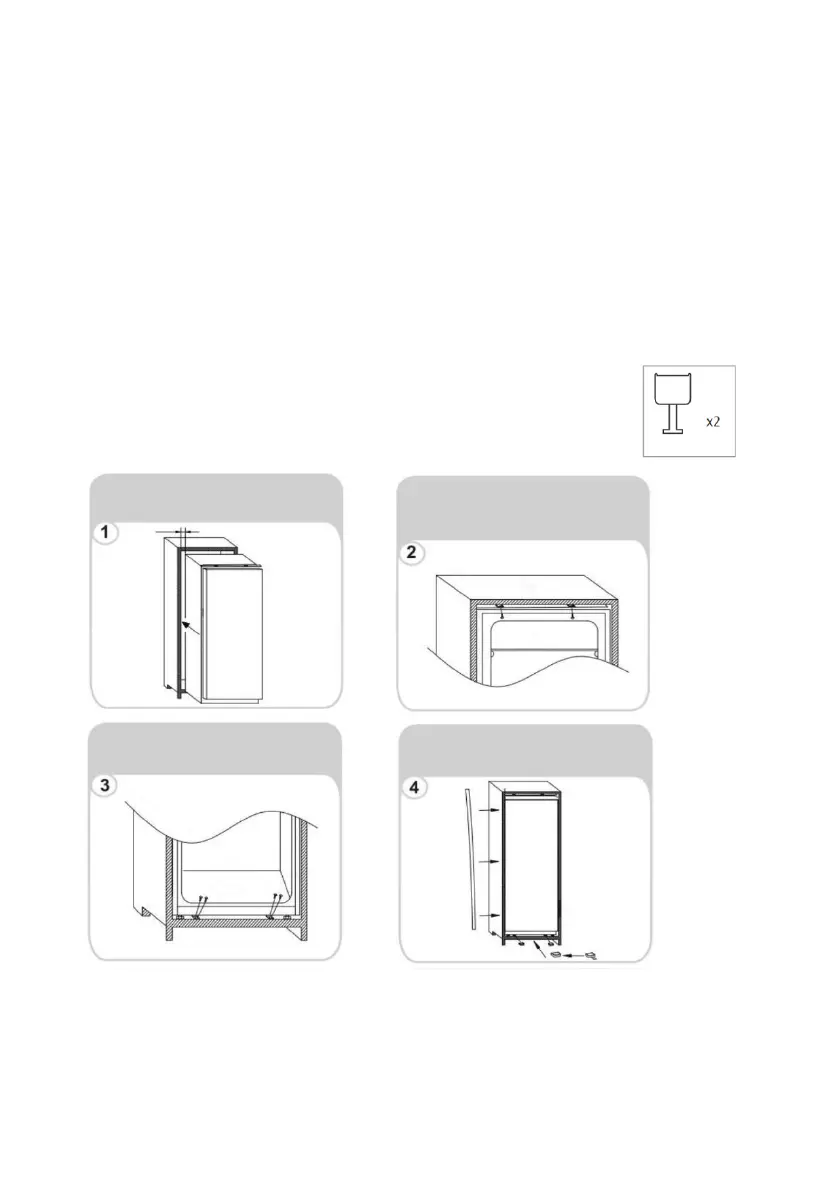 x2

1

2

3

4