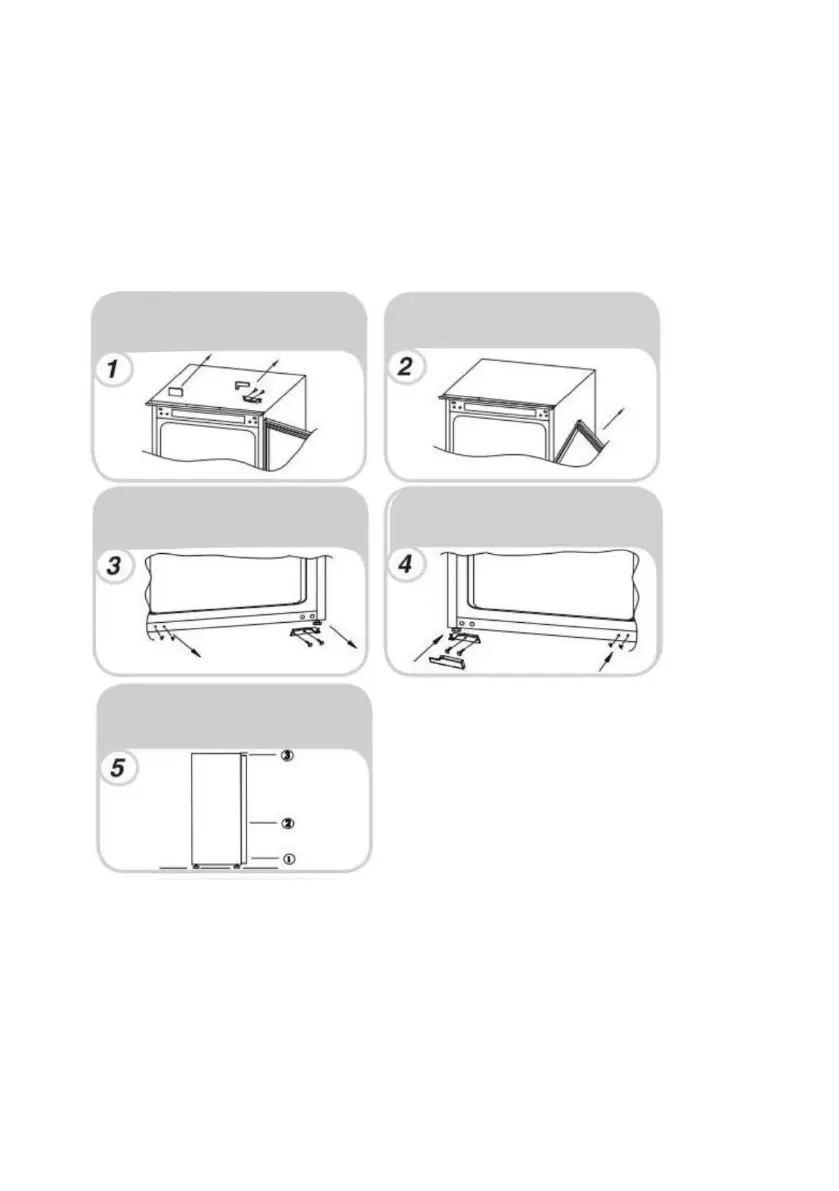 1

2

3

4

5

③

②

①