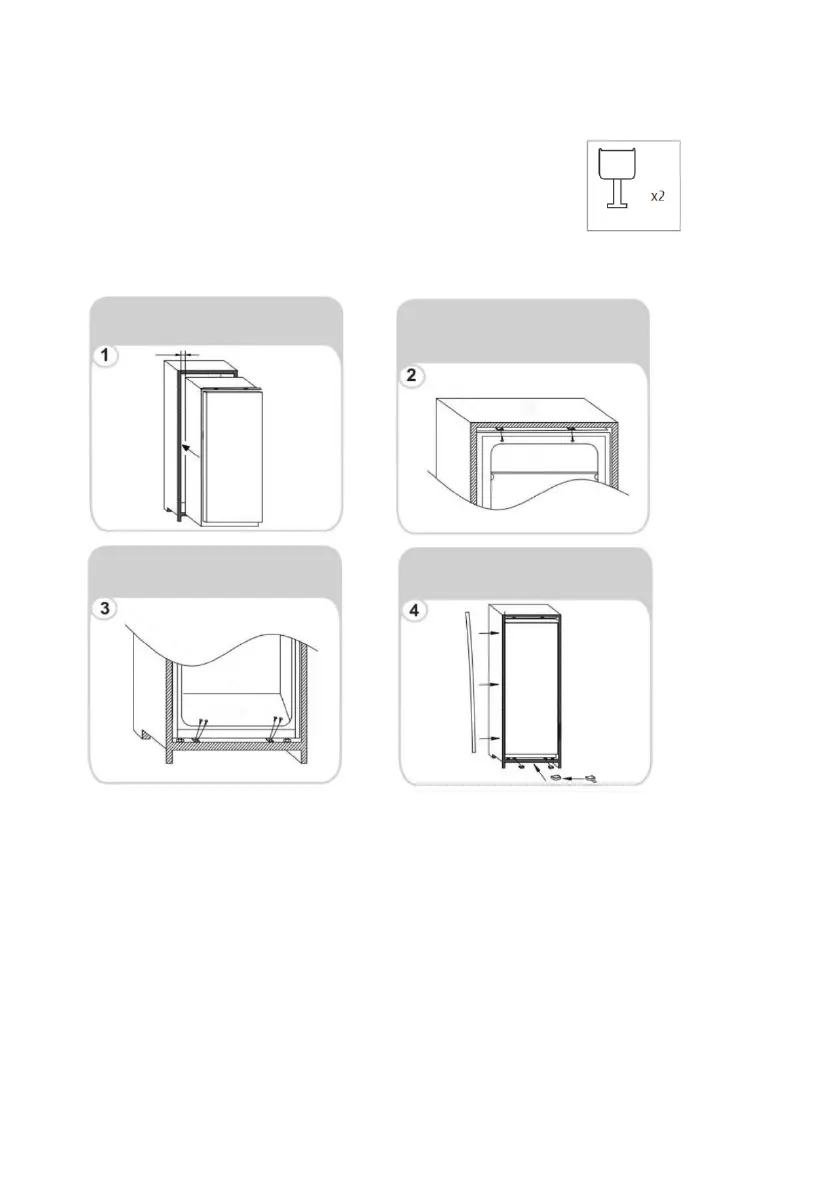 x2

1

2

3

4