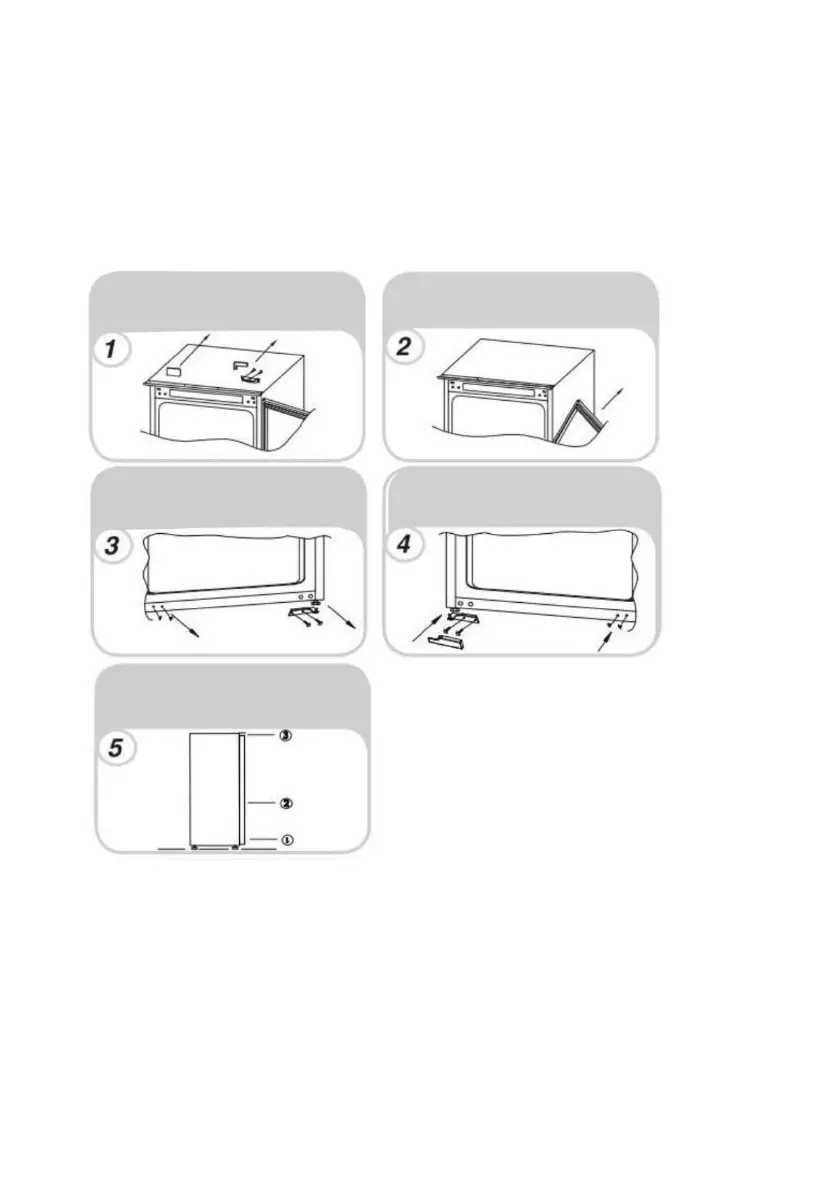 1

2

3

4

5

③

②

①