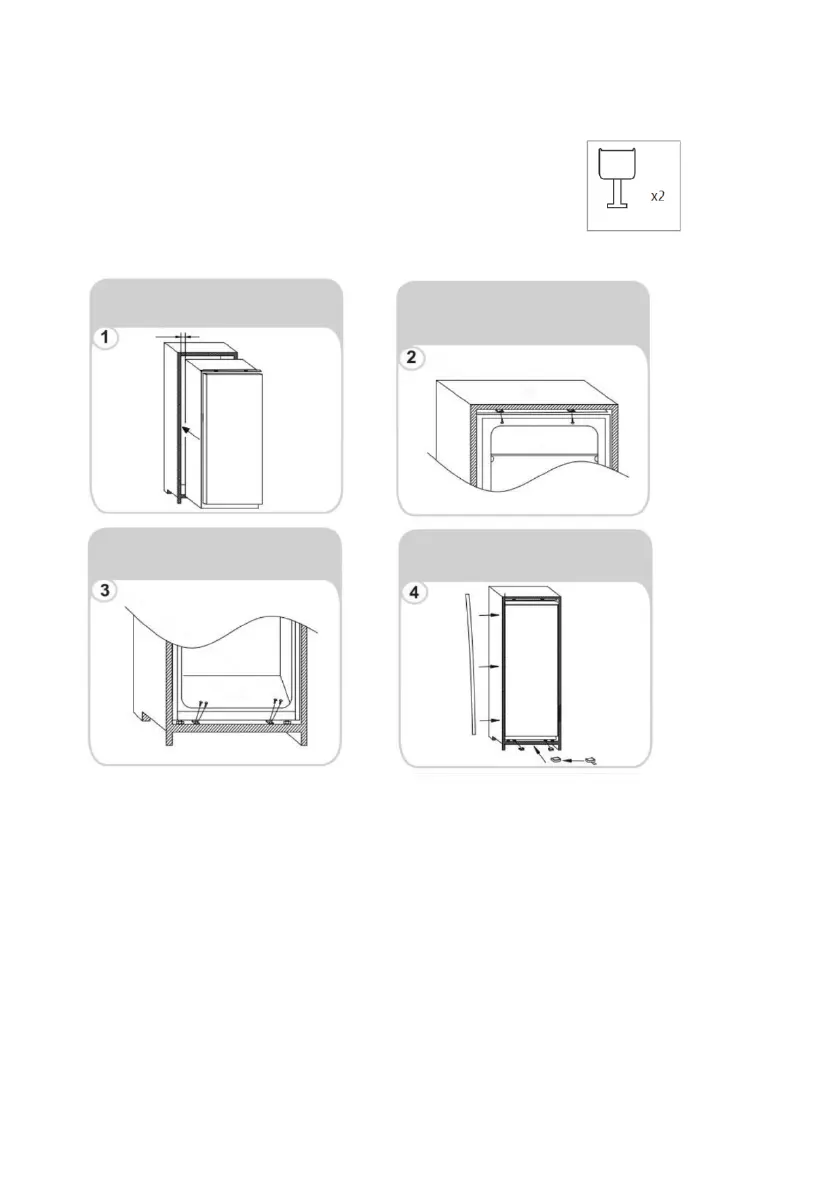 x2

1

2

3

4