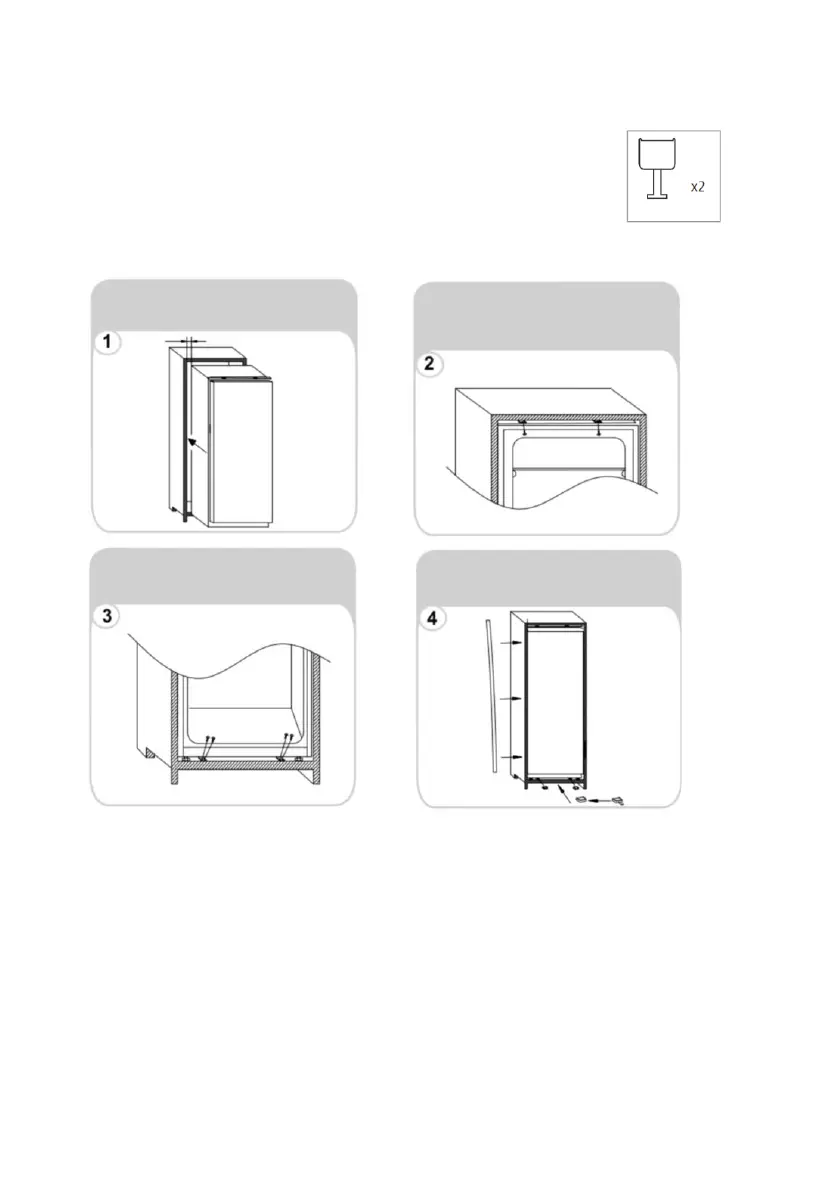 x2

1

2

3

4