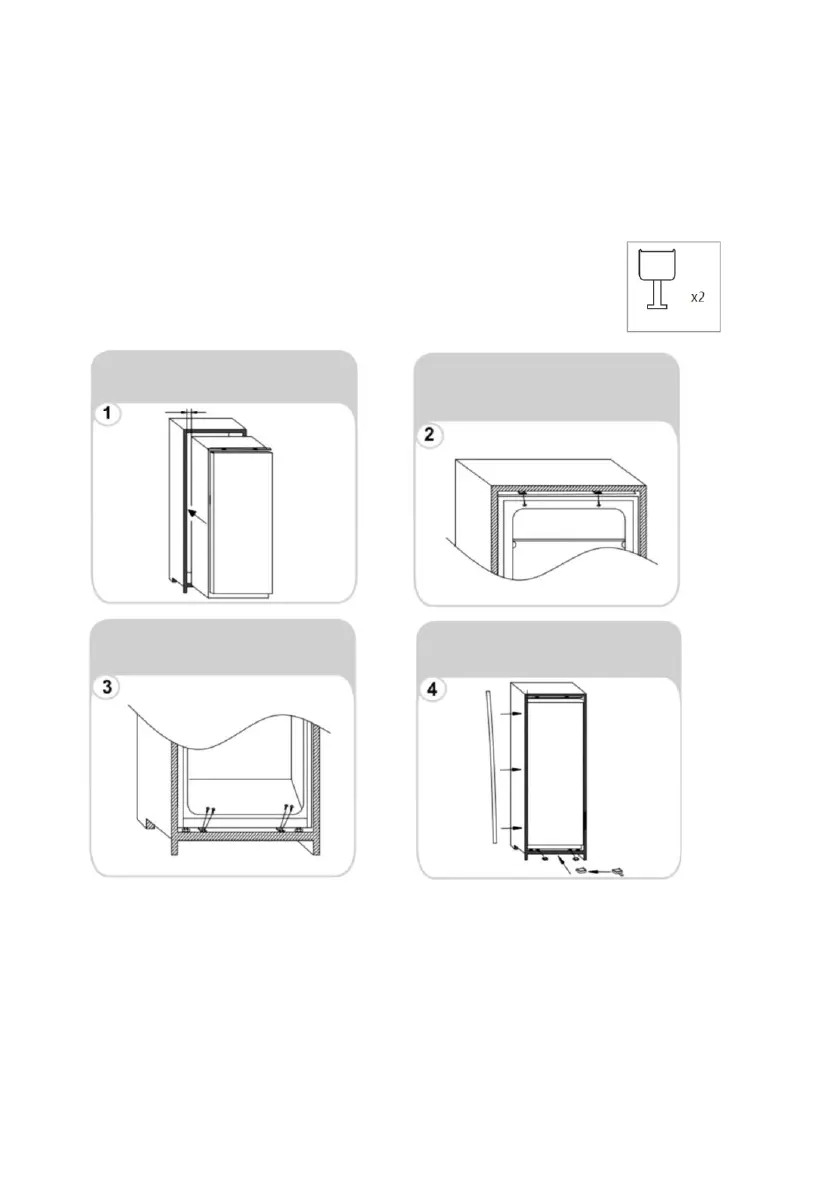 x2

1

2

3

4