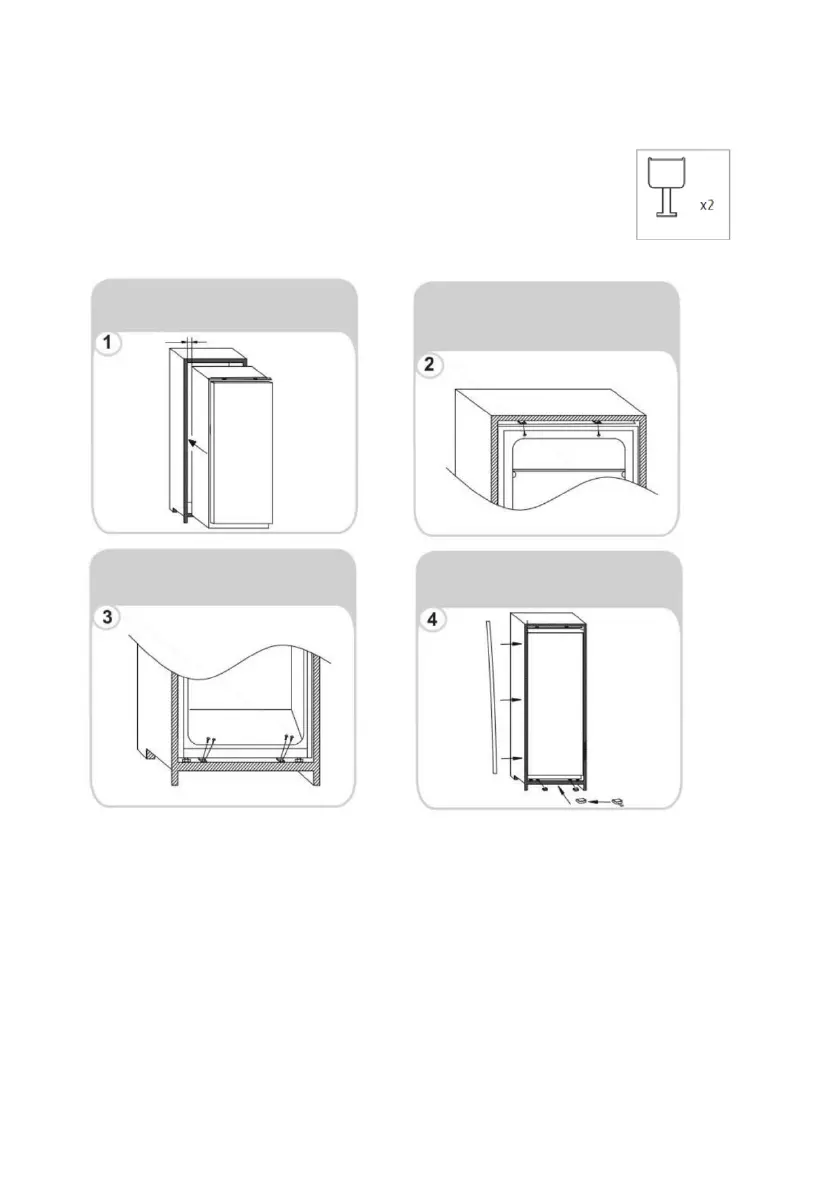 x2

1

2

3

4