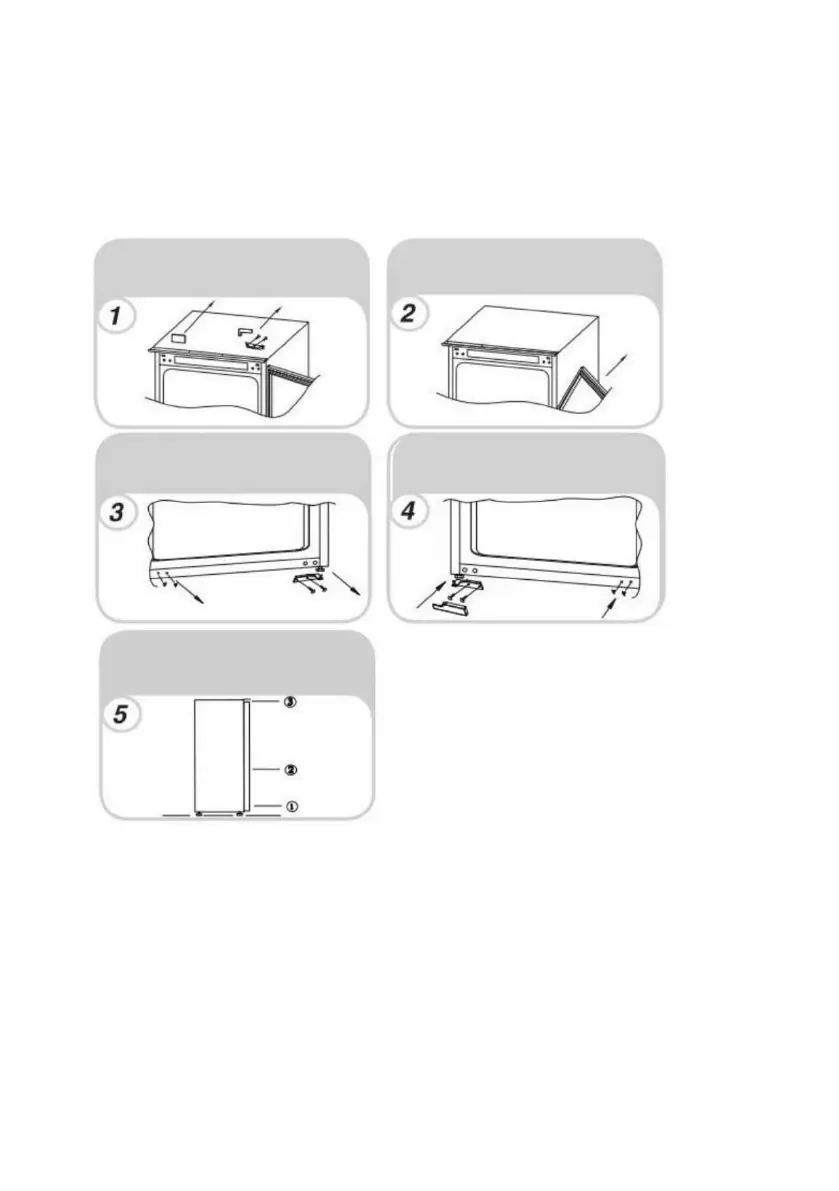 1

2

3

4

5

③

②

①