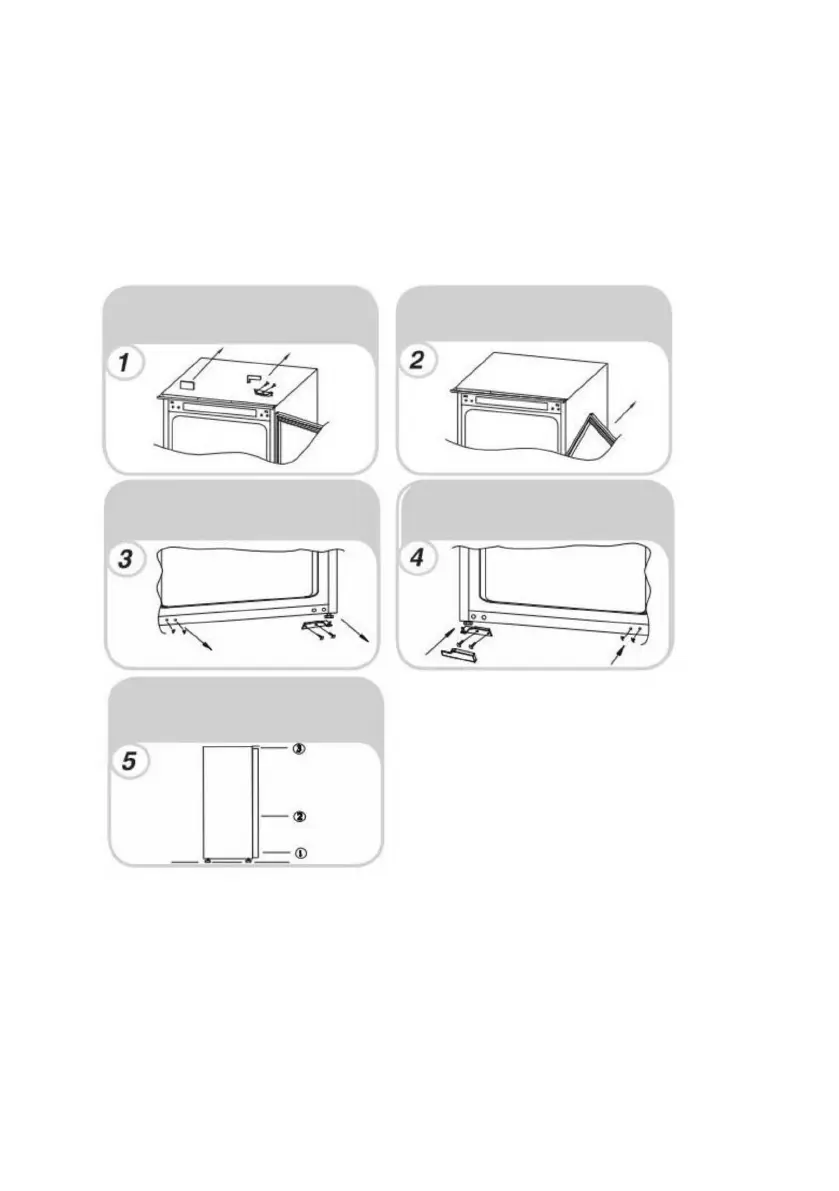 1

2

3

4

5

③

②

①