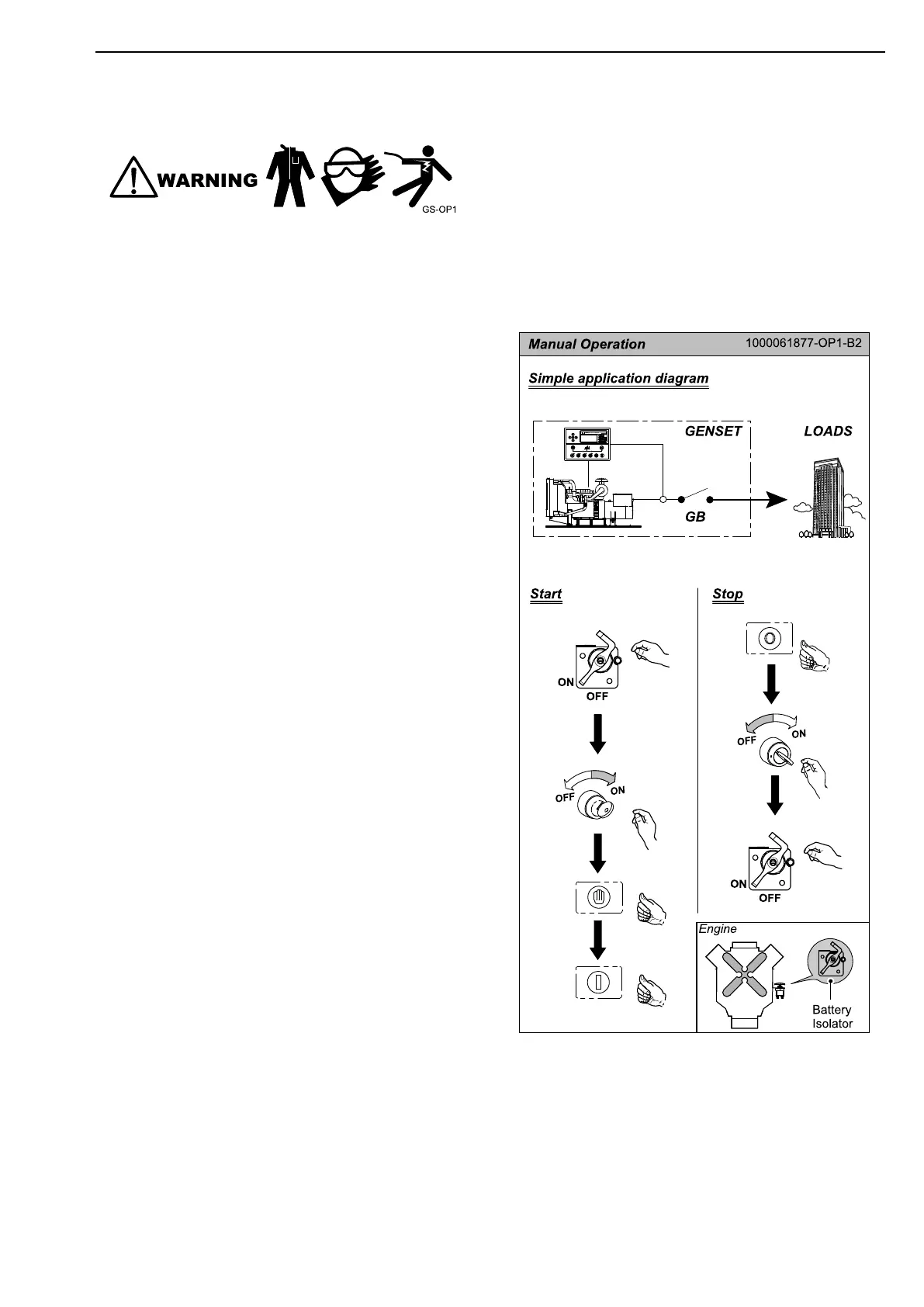 WARNING

GS-OP1

Manual Operation 1000061877-OP1-B2

Simple application diagram

GENSET

LOADS

GB

Start

ON

OFF

OFF

ON

Stop

OFF

ON

ON

OFF

Engine

Battery Isolator