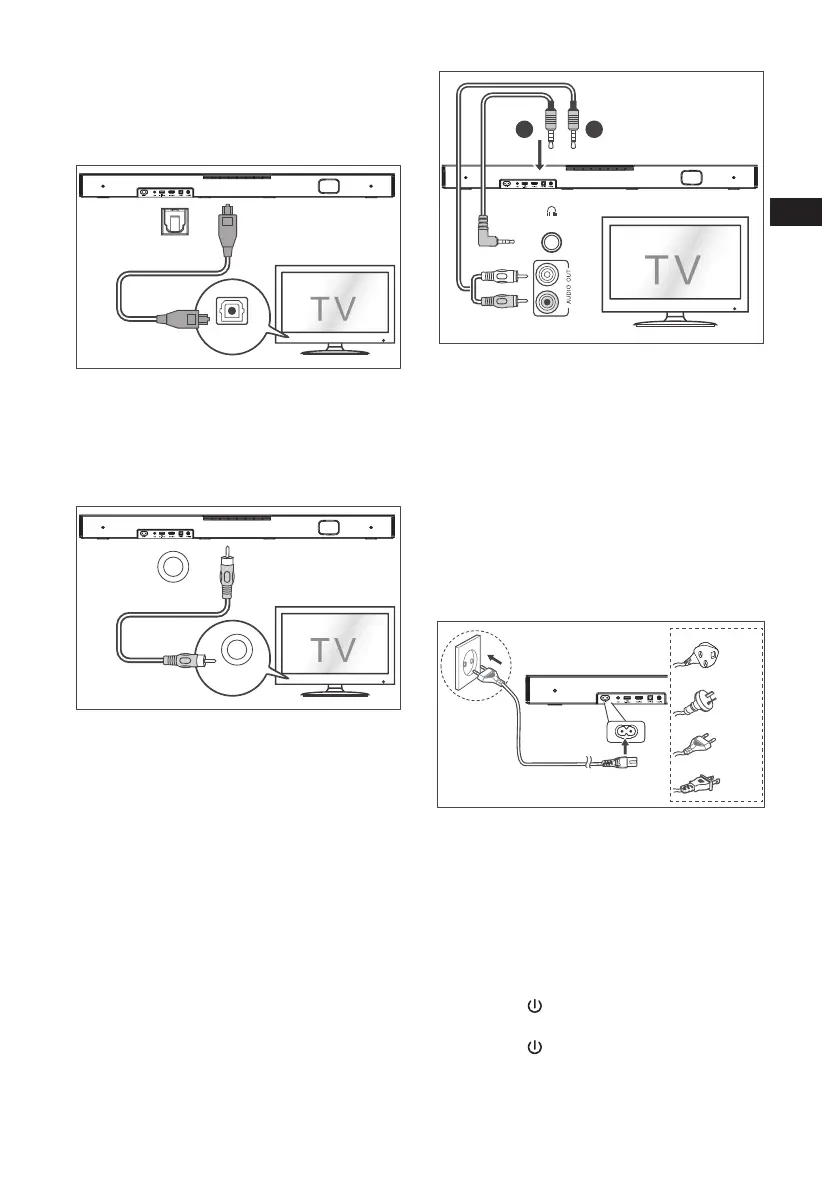 TV

TV

TV

AUDIO OUT