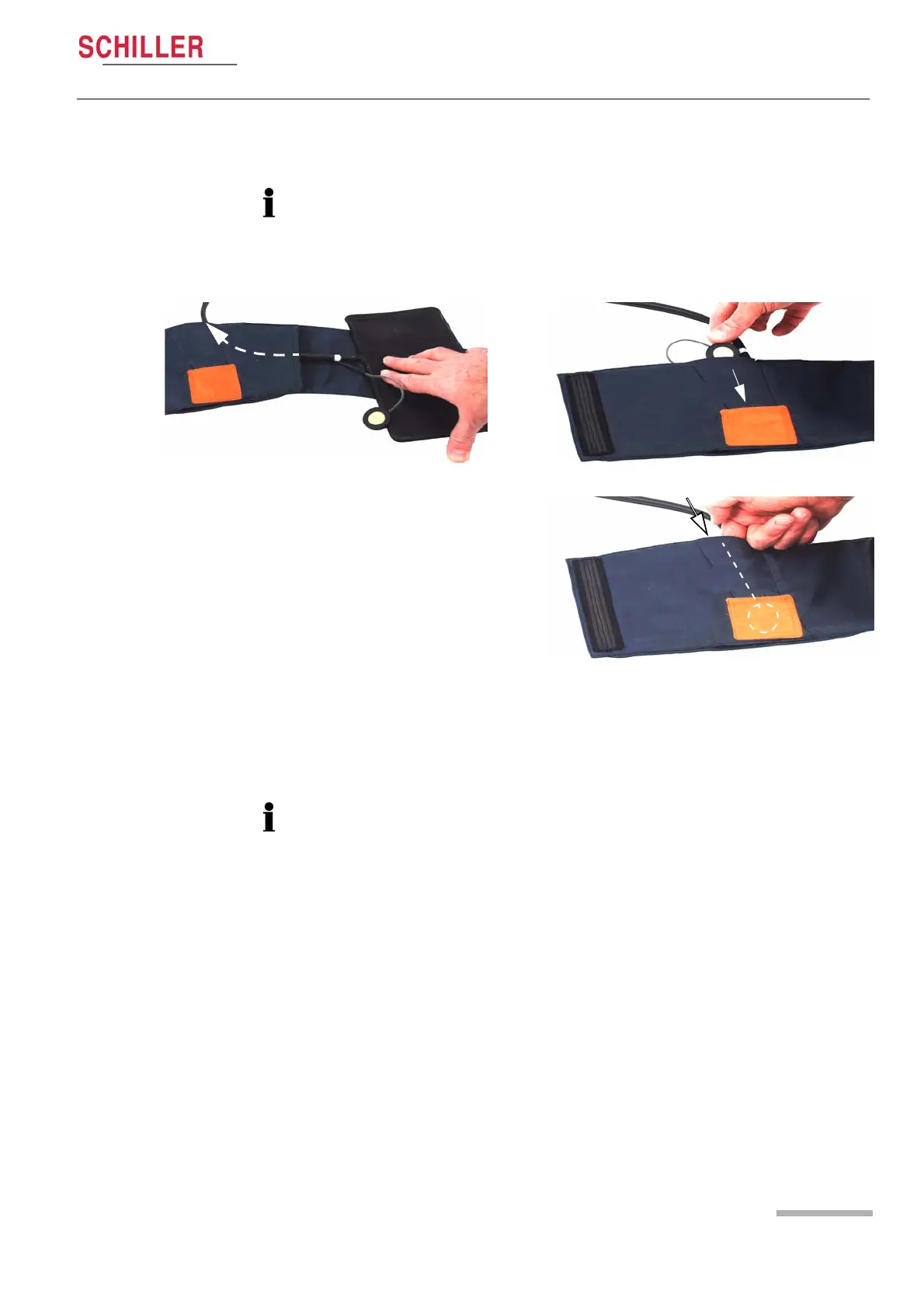 SCHILLER