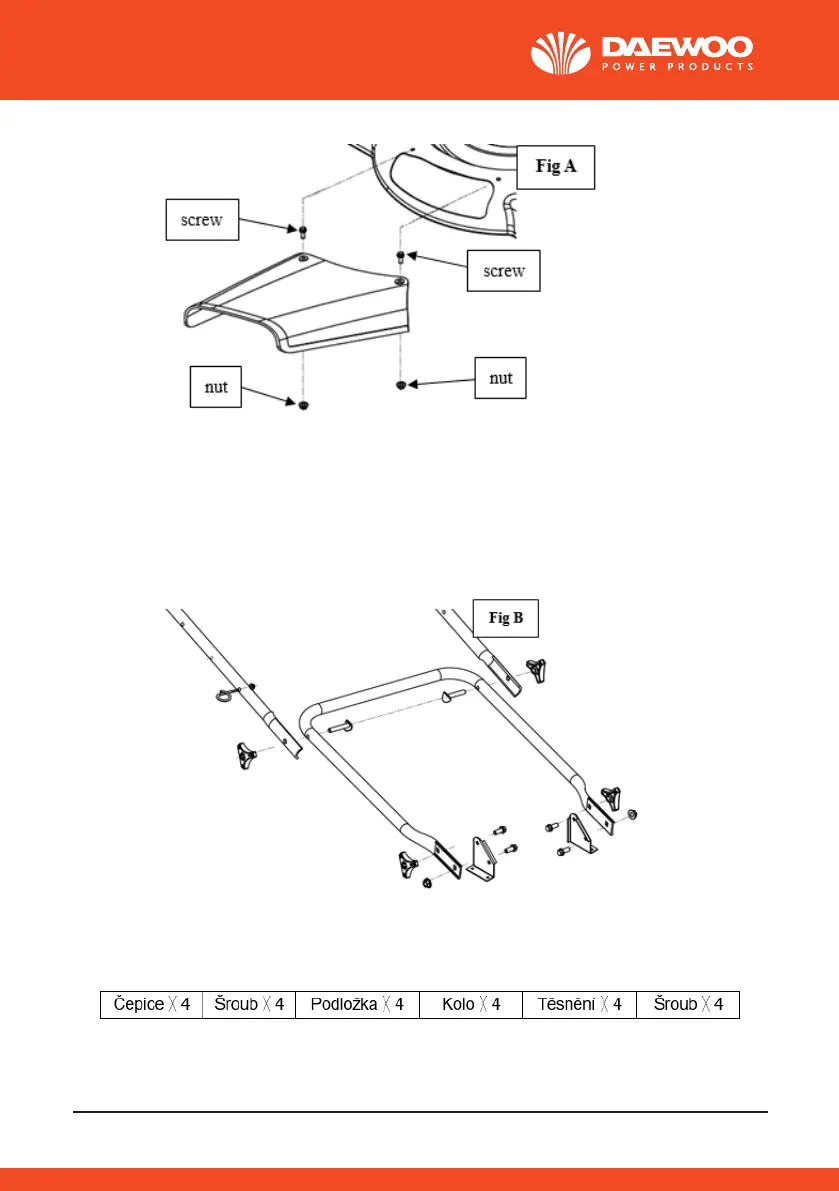 DAEWOO
POWER PRODUCTS

Fig A
screw
screw
nut
nut

Fig B

| Čepice ╳ 4 | Šroub ╳ 4 | Podložka ╳ 4 | Kolo ╳ 4 | Těsnění ╳ 4 | Šroub ╳ 4 |
|---|---|---|---|---|---|