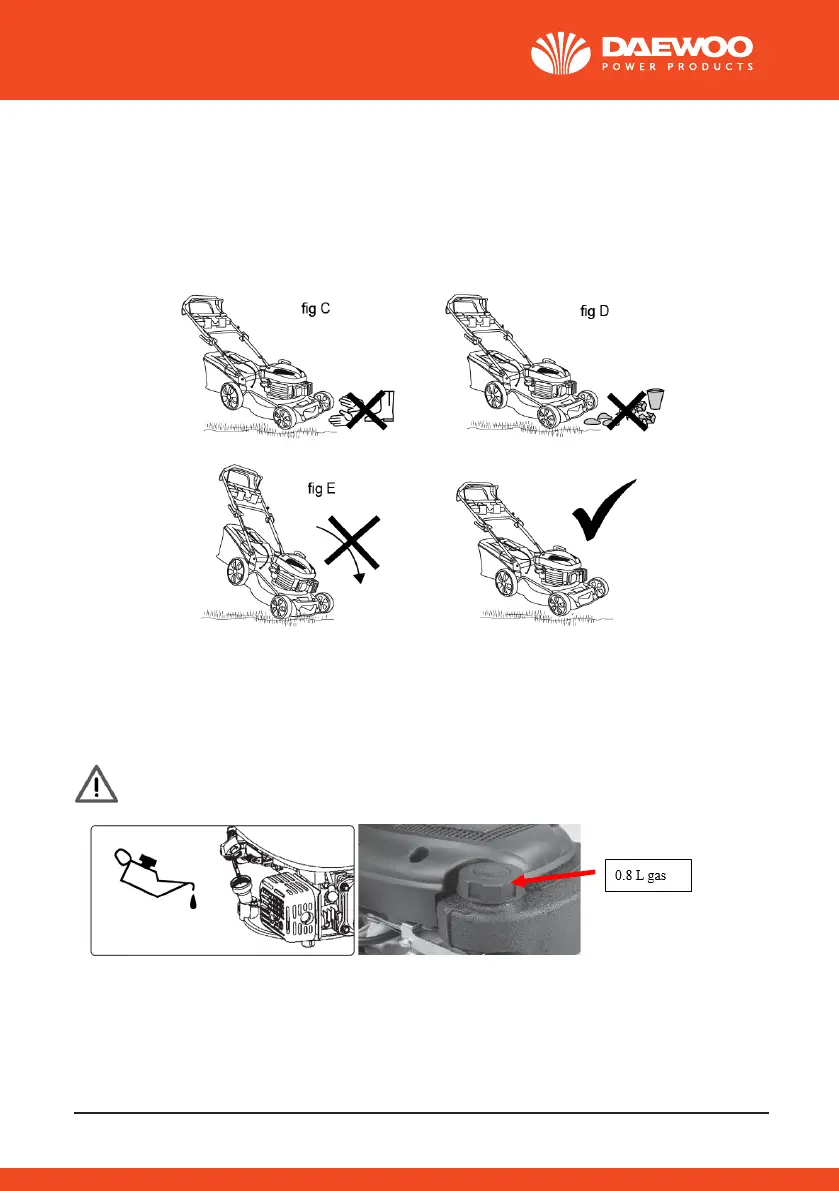 DAEWOO
POWER PRODUCTS

fig C

fig D

fig E

0.8 L gas